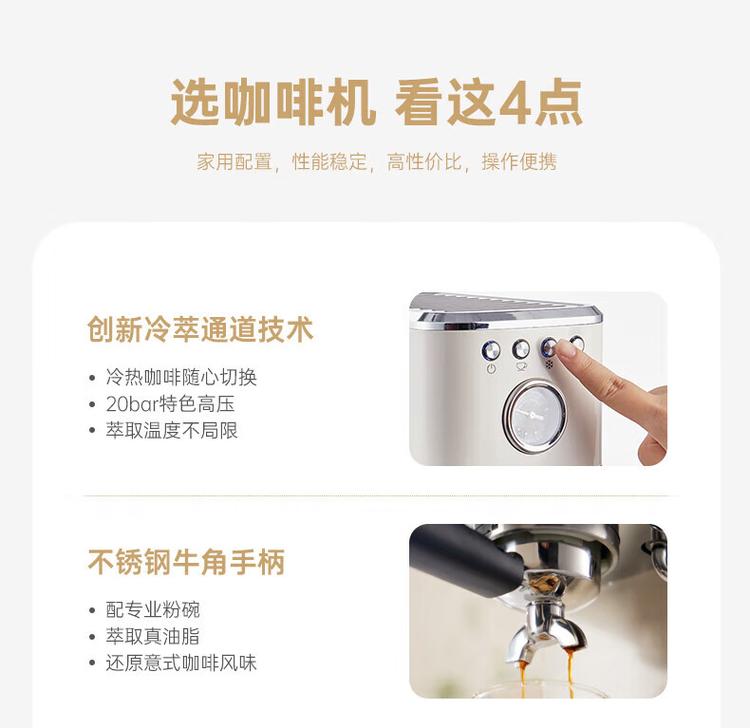 选咖啡机 看这4点

家用配置，性能稳定，高性价比，操作便携

创新冷萃通道技术

• 冷热咖啡随心切换
• 20bar特色高压
• 萃取温度不局限

不锈钢牛角手柄

• 配专业粉碗
• 萃取真油脂
• 还原意式咖啡风味