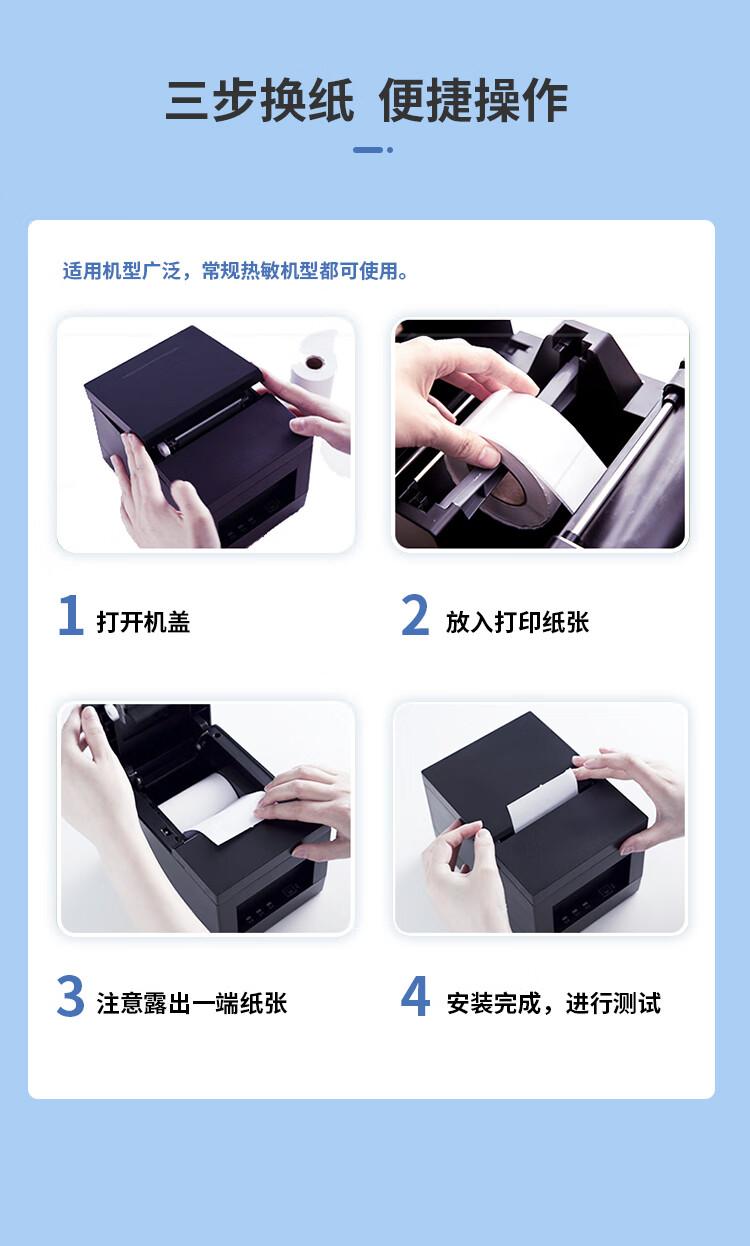 三步换纸 便捷操作

适用机型广泛，常规热敏机型都可使用。

1 打开机盖

2 放入打印纸张

3 注意露出一端纸张

4 安装完成，进行测试