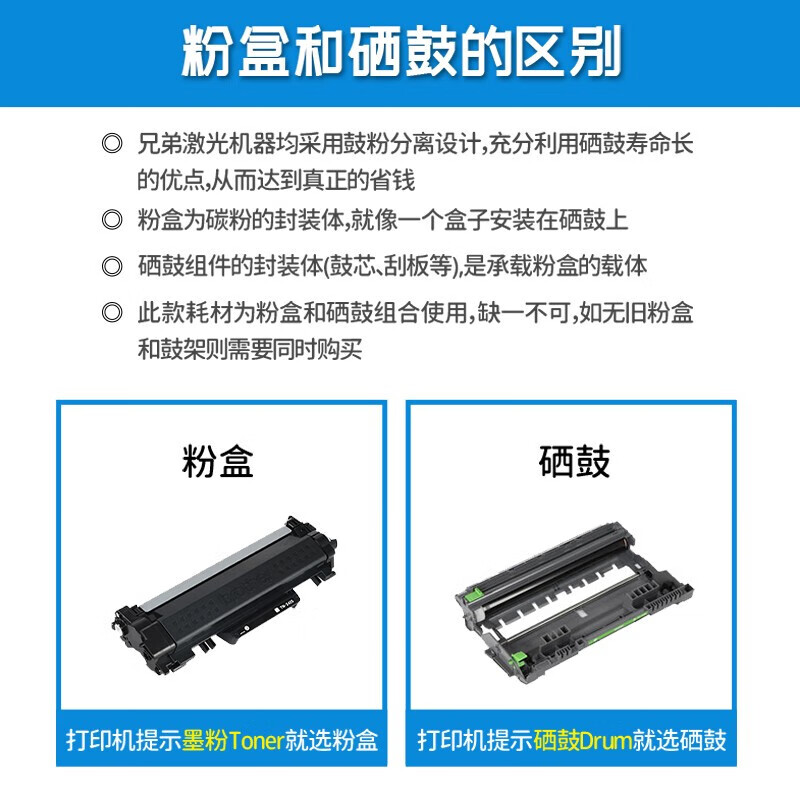 粉盒和硒鼓的区别

◎ 兄弟激光机器均采用鼓粉分离设计,充分利用硒鼓寿命长的优点,从而达到真正的省钱

◎ 粉盒为碳粉的封装体,就像一个盒子安装在硒鼓上

◎ 硒鼓组件的封装体(鼓芯、刮板等),是承载粉盒的载体

◎ 此款耗材为粉盒和硒鼓组合使用,缺一不可,如无旧粉盒和鼓架则需要同时购买

粉盒

打印机提示墨粉Toner就选粉盒

硒鼓

打印机提示硒鼓Drum就选硒鼓