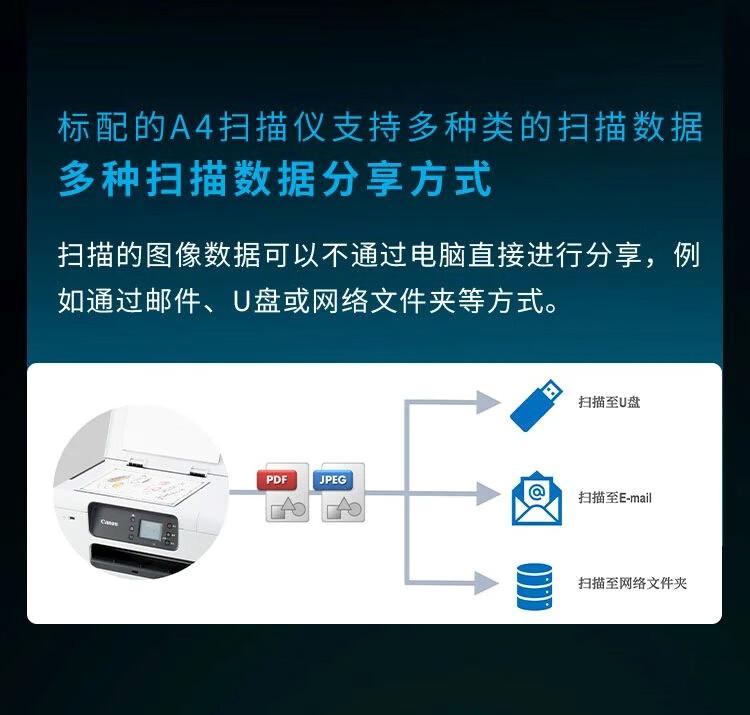 标配的A4扫描仪支持多种类的扫描数据
多种扫描数据分享方式

扫描的图像数据可以不通过电脑直接进行分享，例如通过邮件、U盘或网络文件夹等方式。

Canon

PDF

JPEG

扫描至U盘

扫描至E-mail

扫描至网络文件夹