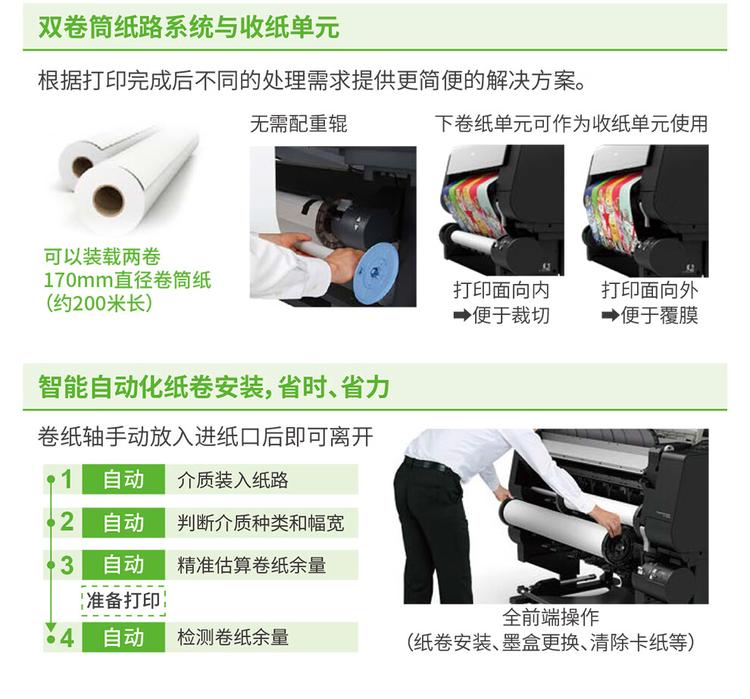 双卷筒纸路系统与收纸单元

根据打印完成后不同的处理需求提供更简便的解决方案。

可以装载两卷
170mm直径卷筒纸
(约200米长)

无需配重辊

下卷纸单元可作为收纸单元使用

打印面向内
➡便于裁切

打印面向外
➡便于覆膜

智能自动化纸卷安装，省时、省力

卷纸轴手动放入进纸口后即可离开

1 自动 介质装入纸路

2 自动 判断介质种类和幅宽

3 自动 精准估算卷纸余量

准备打印

4 自动 检测卷纸余量

全前端操作
(纸卷安装、墨盒更换、清除卡纸等)