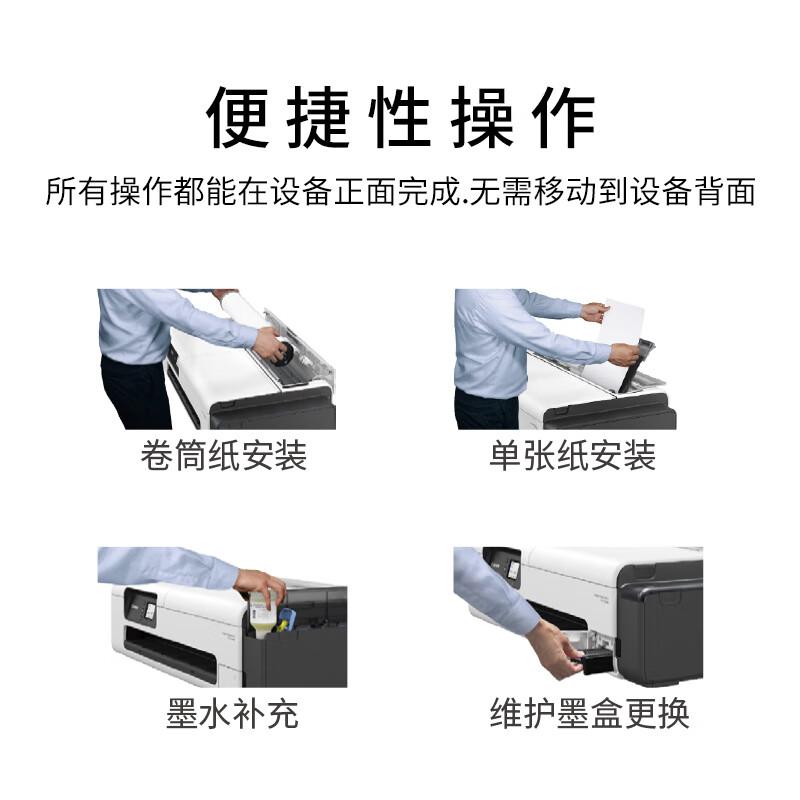 便捷性操作

所有操作都能在设备正面完成.无需移动到设备背面

卷筒纸安装

单张纸安装

墨水补充

维护墨盒更换