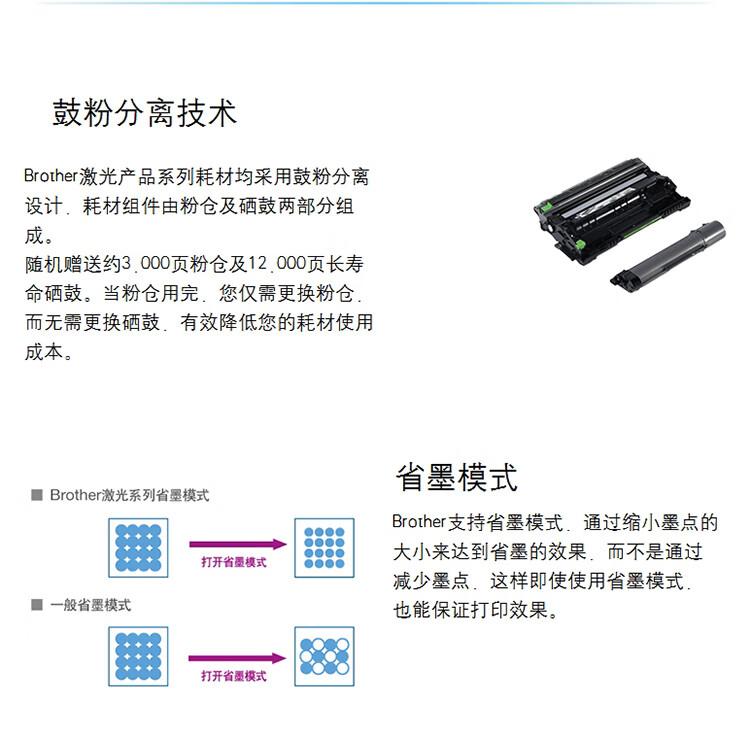 鼓粉分离技术

Brother激光产品系列耗材均采用鼓粉分离设计，耗材组件由粉仓及硒鼓两部分组成。
随机赠送约3,000页粉仓及12,000页长寿命硒鼓。当粉仓用完，您仅需更换粉仓，而无需更换硒鼓，有效降低您的耗材使用成本。

■ Brother激光系列省墨模式

打开省墨模式

■ 一般省墨模式

打开省墨模式

省墨模式

Brother支持省墨模式，通过缩小墨点的大小来达到省墨的效果，而不是通过减少墨点，这样即使使用省墨模式，也能保证打印效果。