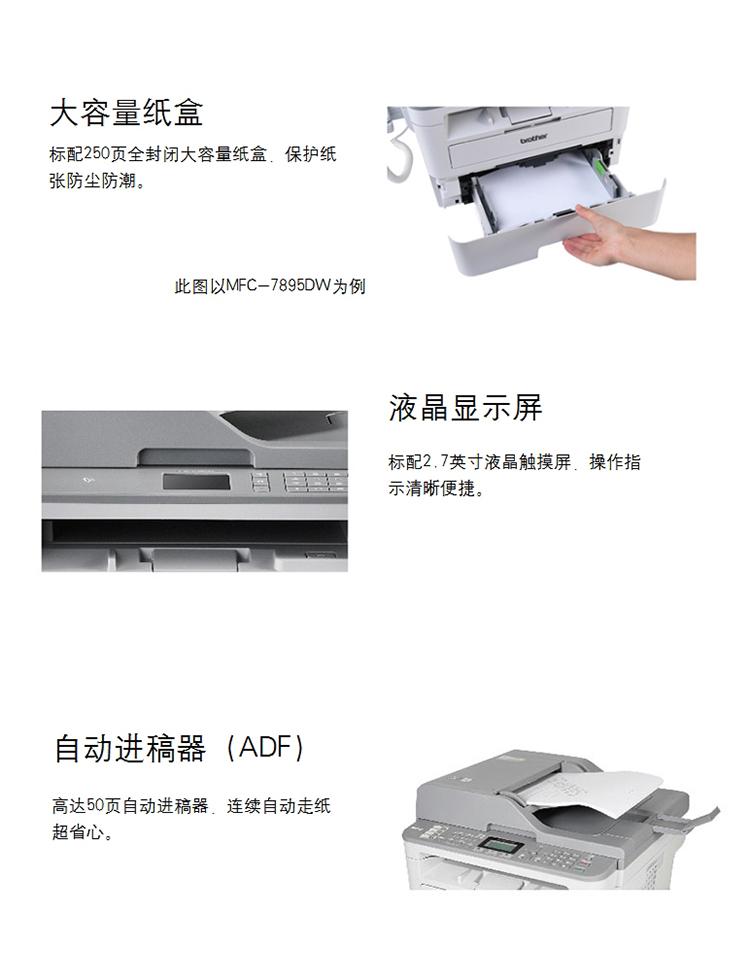 大容量纸盒

标配250页全封闭大容量纸盒，保护纸张防尘防潮。

brother

此图以MFC-7895DW为例

液晶显示屏

标配2.7英寸液晶触摸屏，操作指示清晰便捷。

自动进稿器（ADF）

高达50页自动进稿器，连续自动走纸超省心。