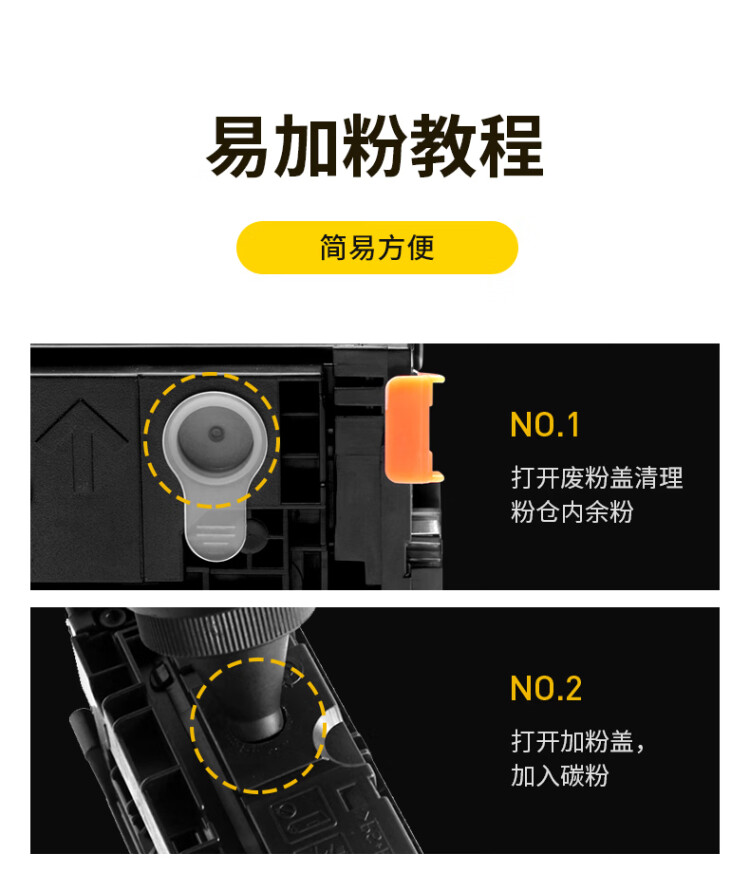 易加粉教程

简易方便

NO.1

打开废粉盖清理粉仓内余粉

NO.2

打开加粉盖，加入碳粉