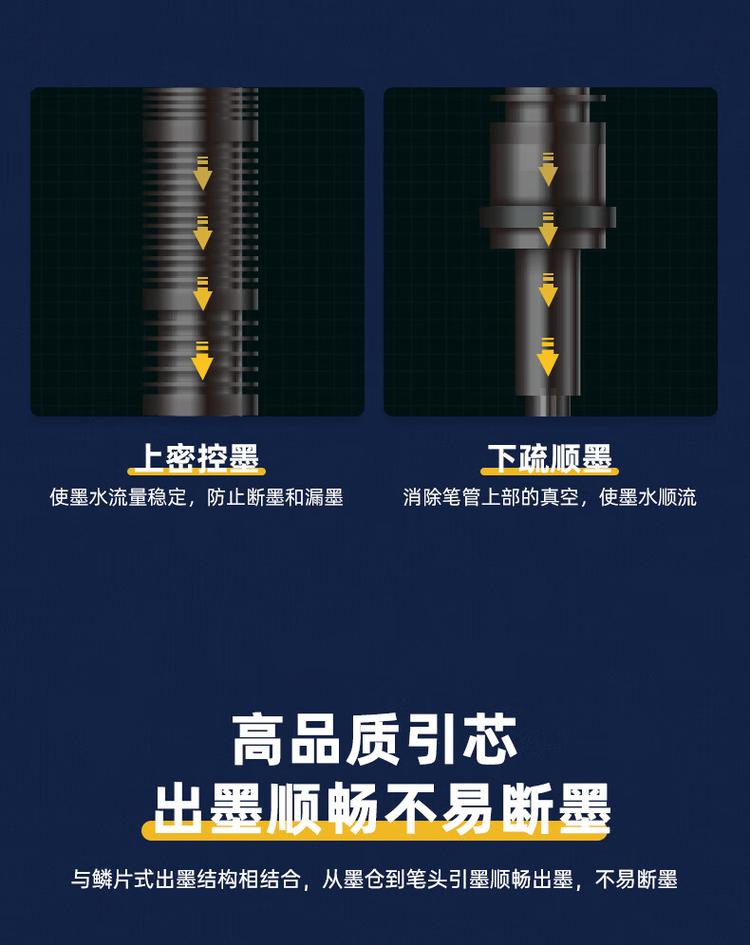 上密控墨
使墨水流量稳定，防止断墨和漏墨

下疏顺墨
消除笔管上部的真空，使墨水顺流

高品质引芯
出墨顺畅不易断墨

与鳞片式出墨结构相结合，从墨仓到笔头引墨顺畅出墨，不易断墨