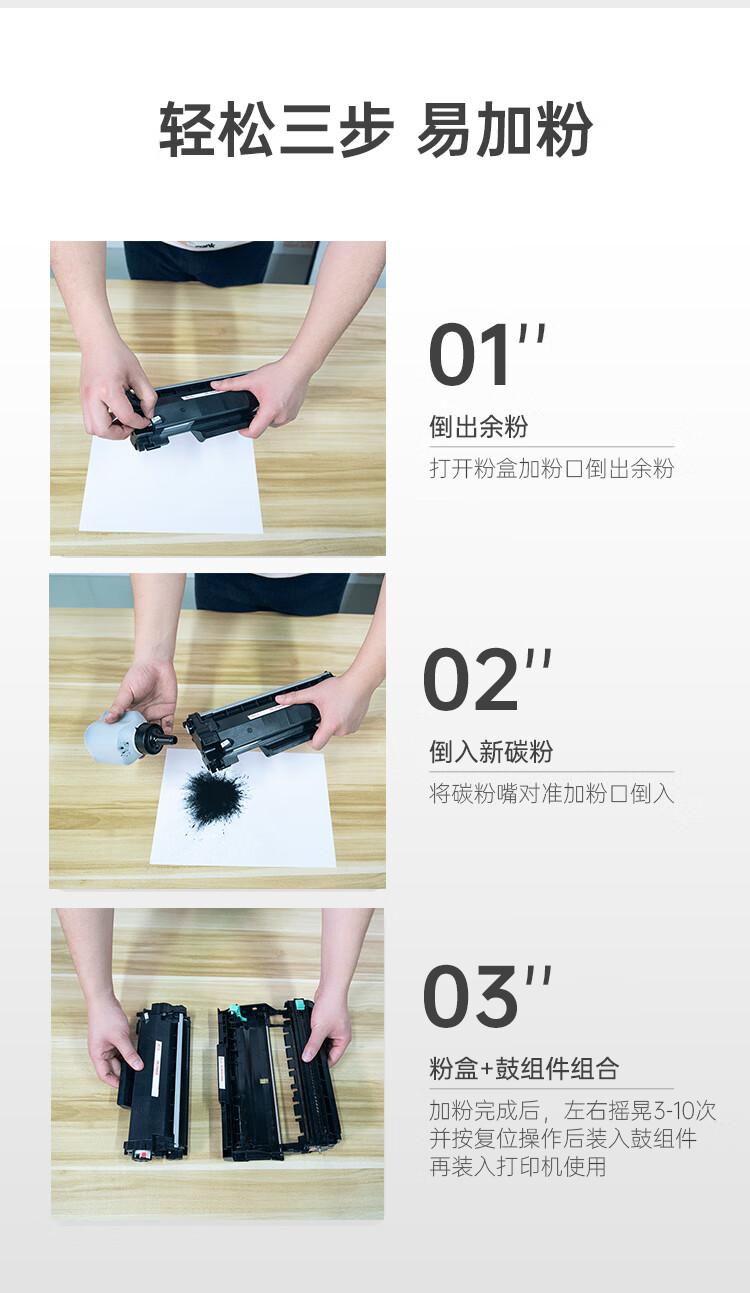 轻松三步 易加粉

01''

倒出余粉

打开粉盒加粉口倒出余粉

02''

倒入新碳粉

将碳粉嘴对准加粉口倒入

03''

粉盒+鼓组件组合

加粉完成后，左右摇晃3-10次并按复位操作后装入鼓组件再装入打印机使用