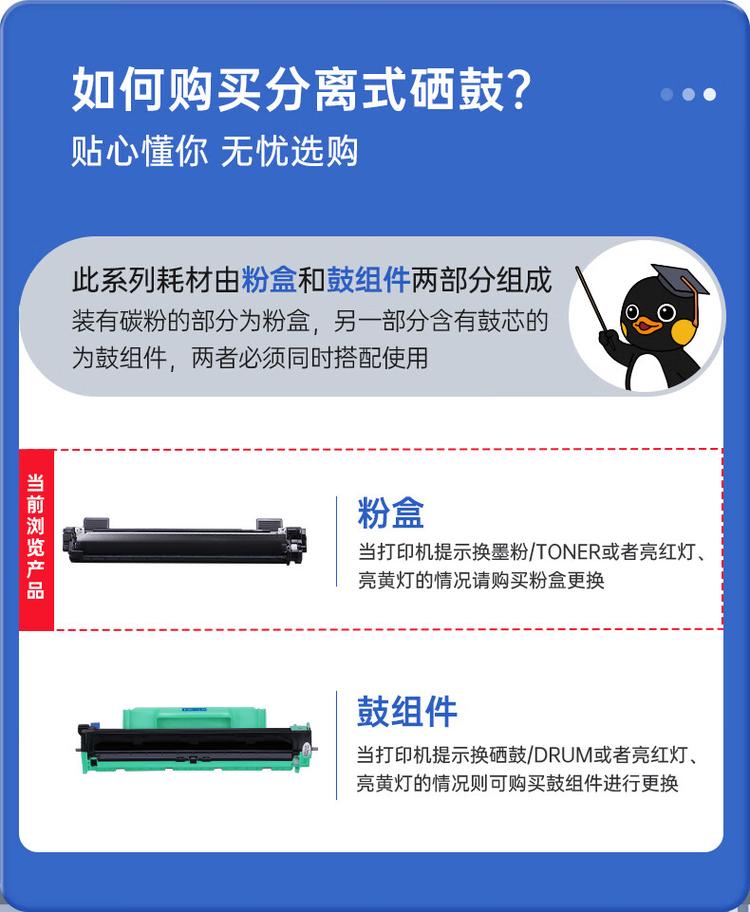 如何购买分离式硒鼓?
贴心懂你 无忧选购

此系列耗材由粉盒和鼓组件两部分组成
装有碳粉的部分为粉盒，另一部分含有鼓芯的为鼓组件，两者必须同时搭配使用

当前浏览产品

粉盒
当打印机提示换墨粉/TONER或者亮红灯、亮黄灯的情况请购买粉盒更换

鼓组件
当打印机提示换硒鼓/DRUM或者亮红灯、亮黄灯的情况则可购买鼓组件进行更换