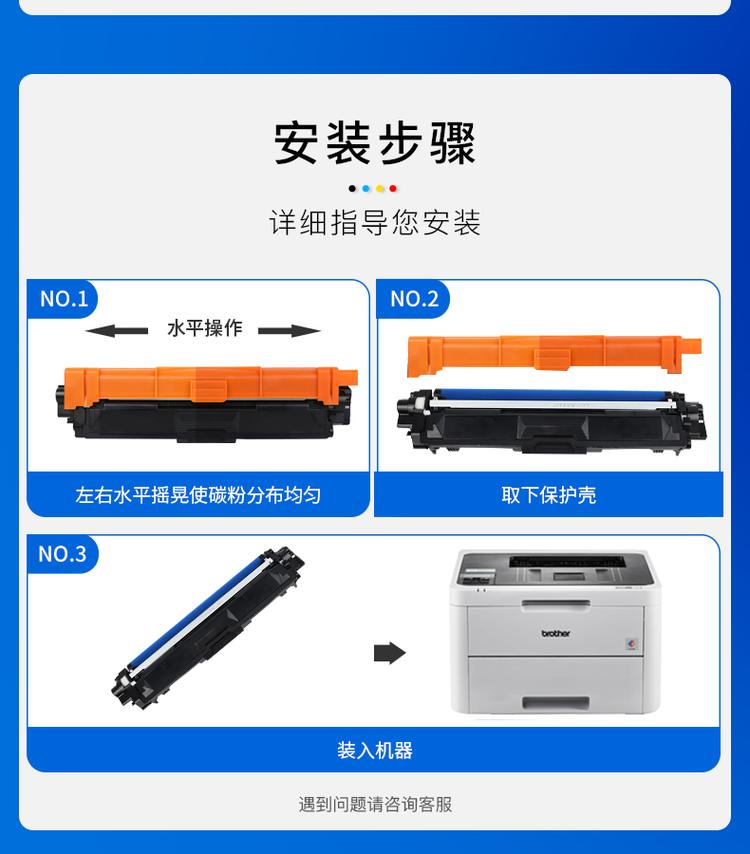 安装步骤

详细指导您安装

NO.1

水平操作

左右水平摇晃使碳粉分布均匀

NO.2

取下保护壳

NO.3

brother

装入机器

遇到问题请咨询客服