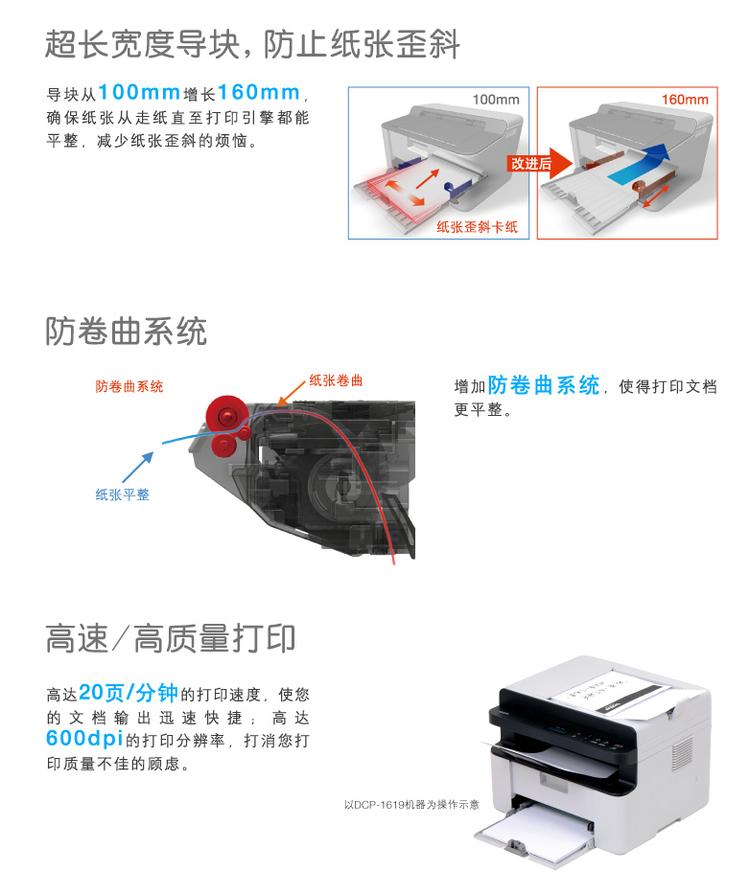 超长宽度导块，防止纸张歪斜

导块从100mm增长160mm，确保纸张从走纸直至打印引擎都能平整，减少纸张歪斜的烦恼。

100mm

纸张歪斜卡纸

改进后

160mm

防卷曲系统

防卷曲系统

纸张卷曲

纸张平整

增加防卷曲系统，使得打印文档更平整。

高速/高质量打印

高达20页/分钟的打印速度，使您的文档输出迅速快捷；高达600dpi的打印分辨率，打消您打印质量不佳的顾虑。

以DCP-1619机器为操作示意