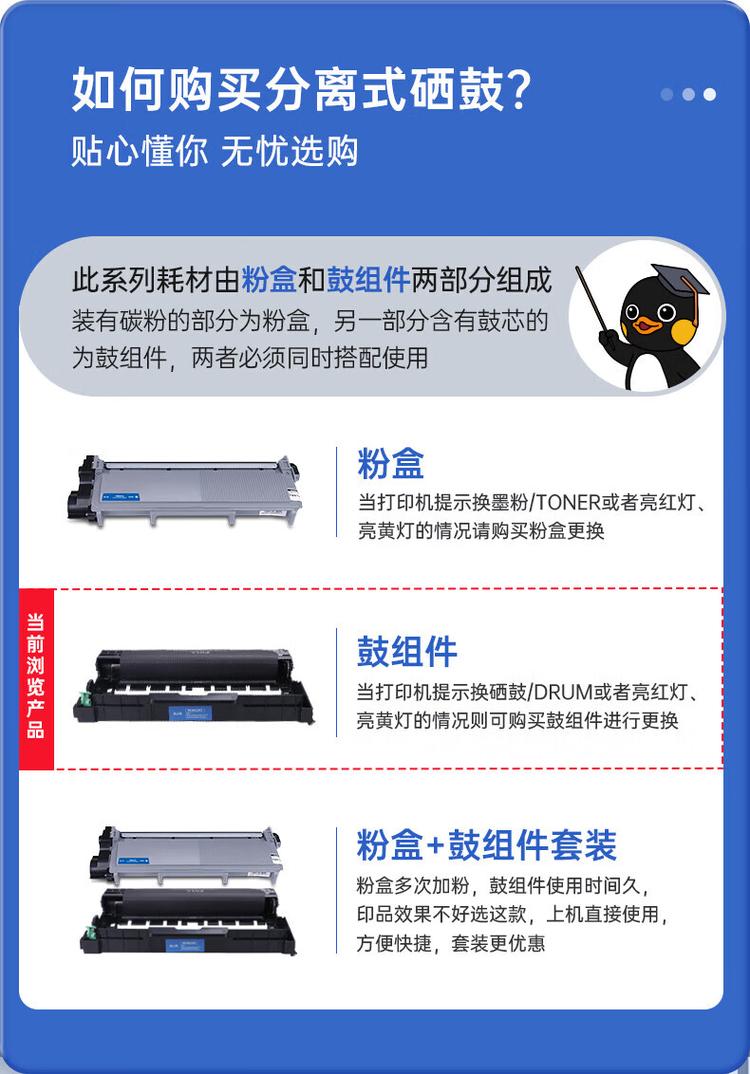 如何购买分离式硒鼓?
贴心懂你 无忧选购

此系列耗材由粉盒和鼓组件两部分组成
装有碳粉的部分为粉盒，另一部分含有鼓芯的为鼓组件，两者必须同时搭配使用

粉盒
当打印机提示换墨粉/TONER或者亮红灯、亮黄灯的情况请购买粉盒更换

当前浏览产品

鼓组件
当打印机提示换硒鼓/DRUM或者亮红灯、亮黄灯的情况则可购买鼓组件进行更换

粉盒+鼓组件套装
粉盒多次加粉，鼓组件使用时间久，印品效果不好选这款，上机直接使用，方便快捷，套装更优惠