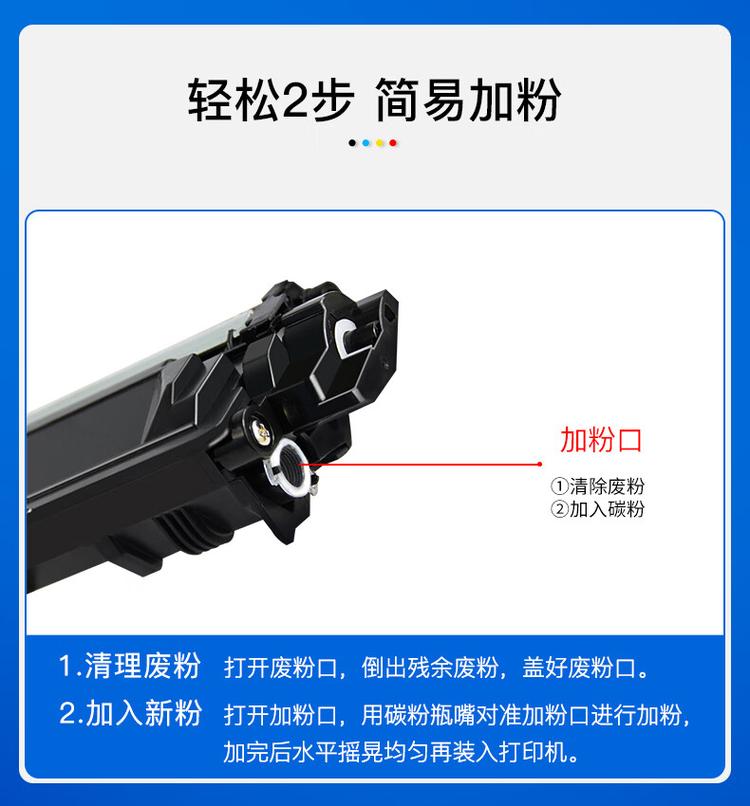 轻松2步 简易加粉

加粉口
①清除废粉
②加入碳粉

1.清理废粉 打开废粉口，倒出残余废粉，盖好废粉口。

2.加入新粉 打开加粉口，用碳粉瓶嘴对准加粉口进行加粉，加完后水平摇晃均匀再装入打印机。