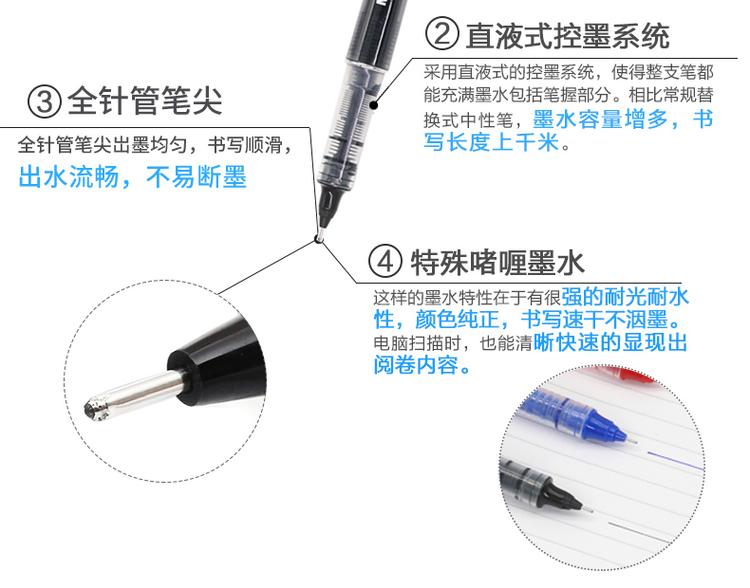 ② 直液式控墨系统

采用直液式的控墨系统，使得整支笔都能充满墨水包括笔握部分。相比常规替换式中性笔，墨水容量增多，书写长度上千米。

③ 全针管笔尖

全针管笔尖出墨均匀，书写顺滑，出水流畅，不易断墨

④ 特殊啫喱墨水

这样的墨水特性在于有很强的耐光耐水性，颜色纯正，书写速干不洇墨。电脑扫描时，也能清晰快速的显现出阅卷内容。