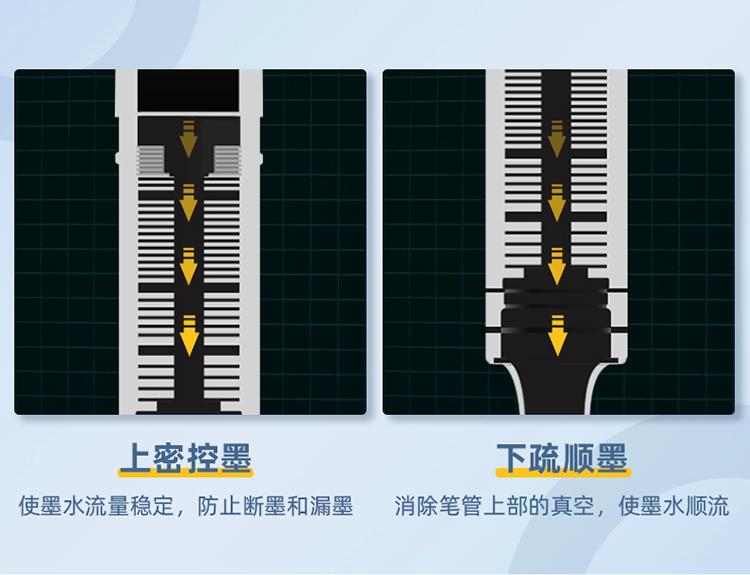 上密控墨

使墨水流量稳定，防止断墨和漏墨

下疏顺墨

消除笔管上部的真空，使墨水顺流