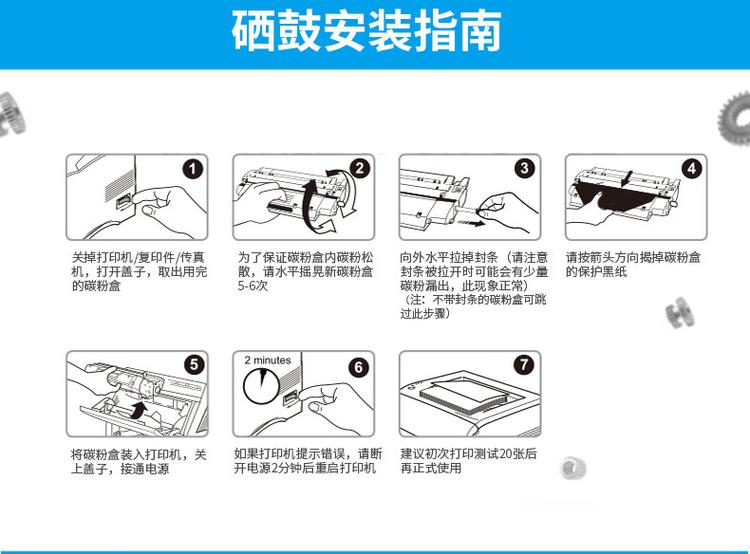 硒鼓安装指南

1

关掉打印机/复印件/传真机，打开盖子，取出用完的碳粉盒

2

为了保证碳粉盒内碳粉松散，请水平摇晃新碳粉盒5-6次

3

向外水平拉掉封条（请注意封条被拉开时可能会有少量碳粉漏出，此现象正常）
（注：不带封条的碳粉盒可跳过此步骤）

4

请按箭头方向揭掉碳粉盒的保护黑纸

5

将碳粉盒装入打印机，关上盖子，接通电源

2 minutes

6

如果打印机提示错误，请断开电源2分钟后重启打印机

7

建议初次打印测试20张后再正式使用