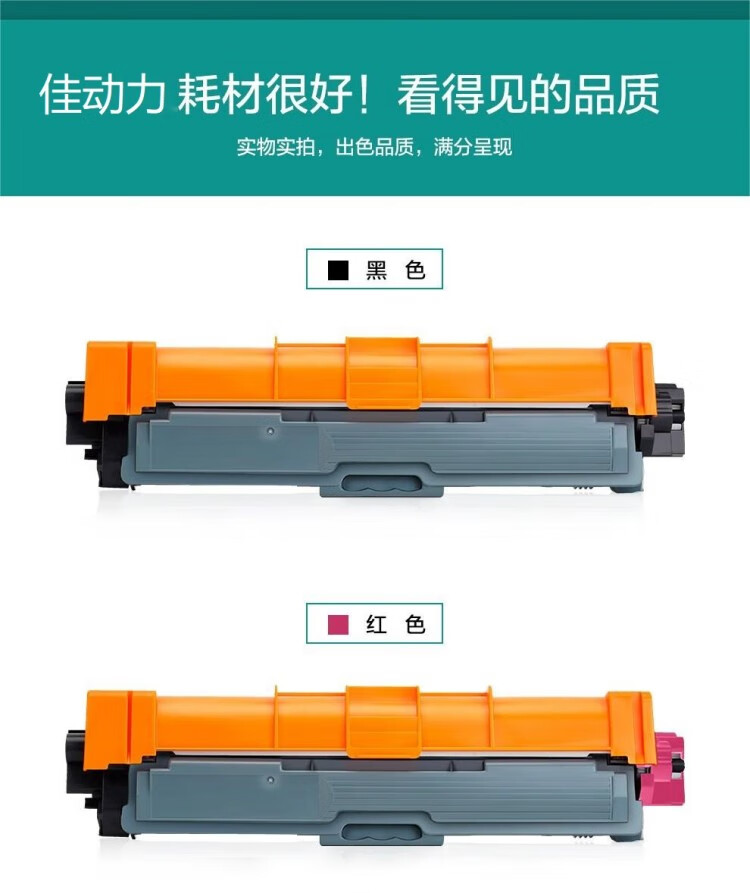 佳动力 耗材很好！看得见的品质

实物实拍，出色品质，满分呈现

黑 色

红 色