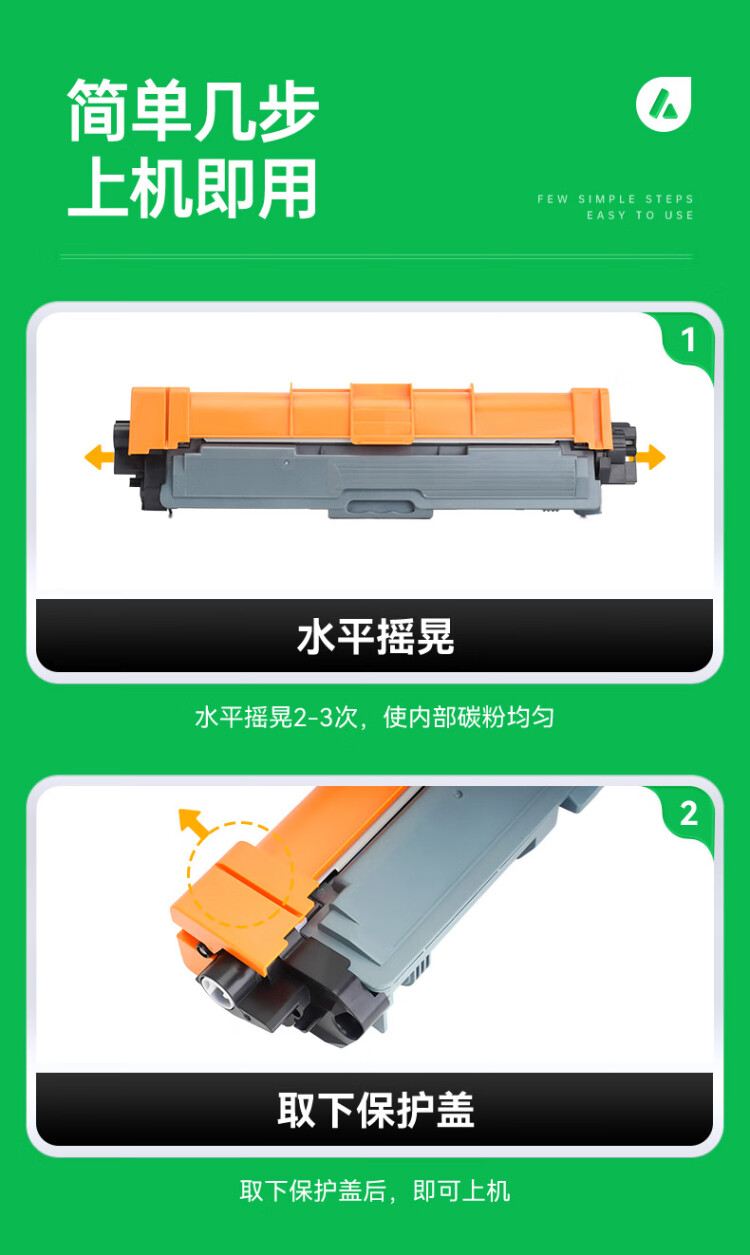 简单几步
上机即用

FEW SIMPLE STEPS
EASY TO USE

1

水平摇晃

水平摇晃2-3次，使内部碳粉均匀

2

取下保护盖

取下保护盖后，即可上机