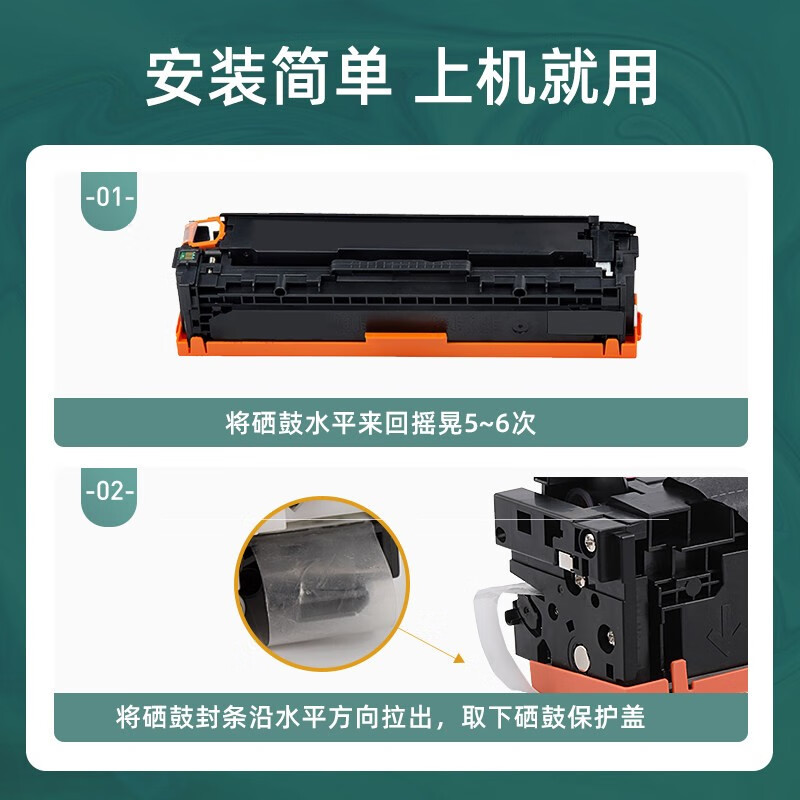 安装简单 上机就用

-01-

将硒鼓水平来回摇晃5~6次

-02-

将硒鼓封条沿水平方向拉出，取下硒鼓保护盖