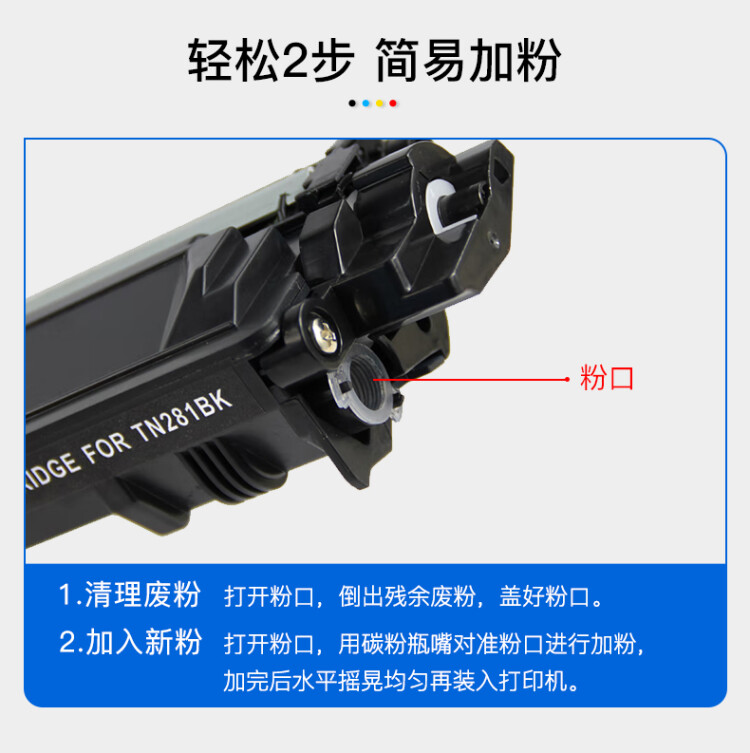 轻松2步 简易加粉

RIDGE FOR TN281BK

粉口

1.清理废粉 打开粉口，倒出残余废粉，盖好粉口。

2.加入新粉 打开粉口，用碳粉瓶嘴对准粉口进行加粉，加完后水平摇晃均匀再装入打印机。