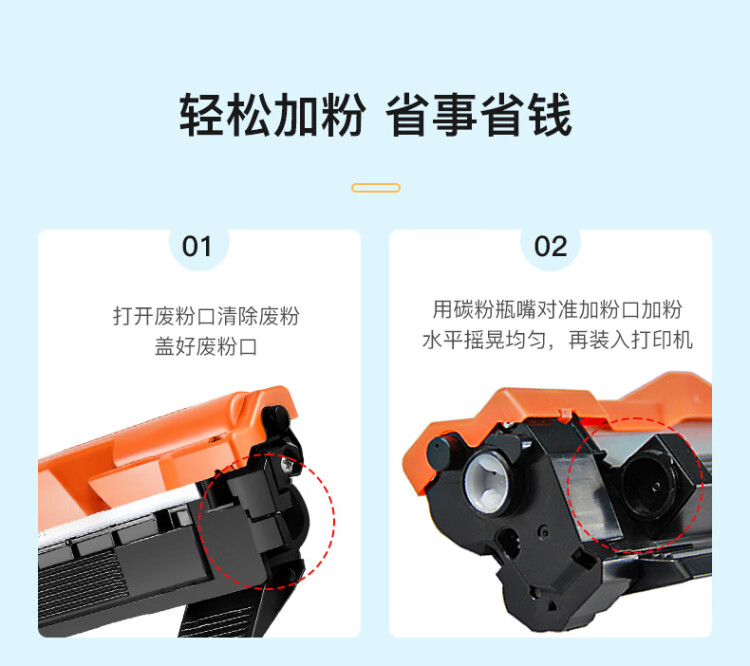 轻松加粉 省事省钱

01

打开废粉口清除废粉
盖好废粉口

02

用碳粉瓶嘴对准加粉口加粉
水平摇晃均匀，再装入打印机