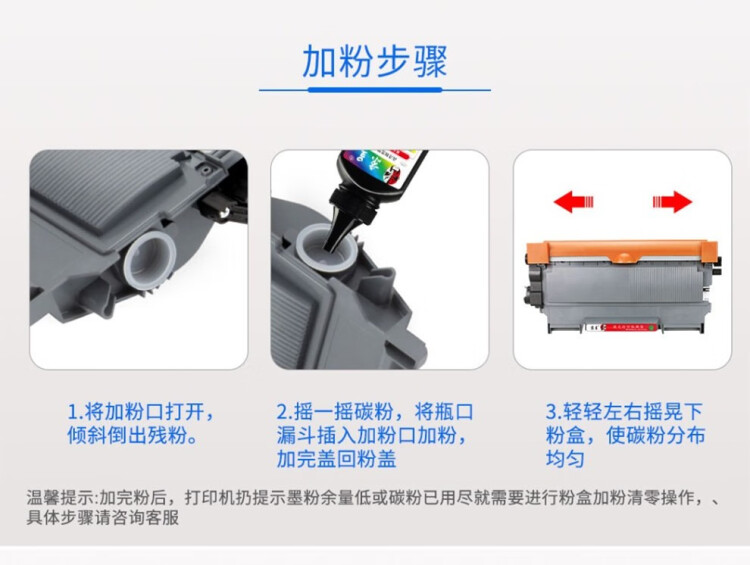 加粉步骤

1.将加粉口打开，倾斜倒出残粉。

2.摇一摇碳粉，将瓶口漏斗插入加粉口加粉，加完盖回粉盖

3.轻轻左右摇晃下粉盒，使碳粉分布均匀

温馨提示:加完粉后，打印机扔提示墨粉余量低或碳粉已用尽就需要进行粉盒加粉清零操作，、具体步骤请咨询客服