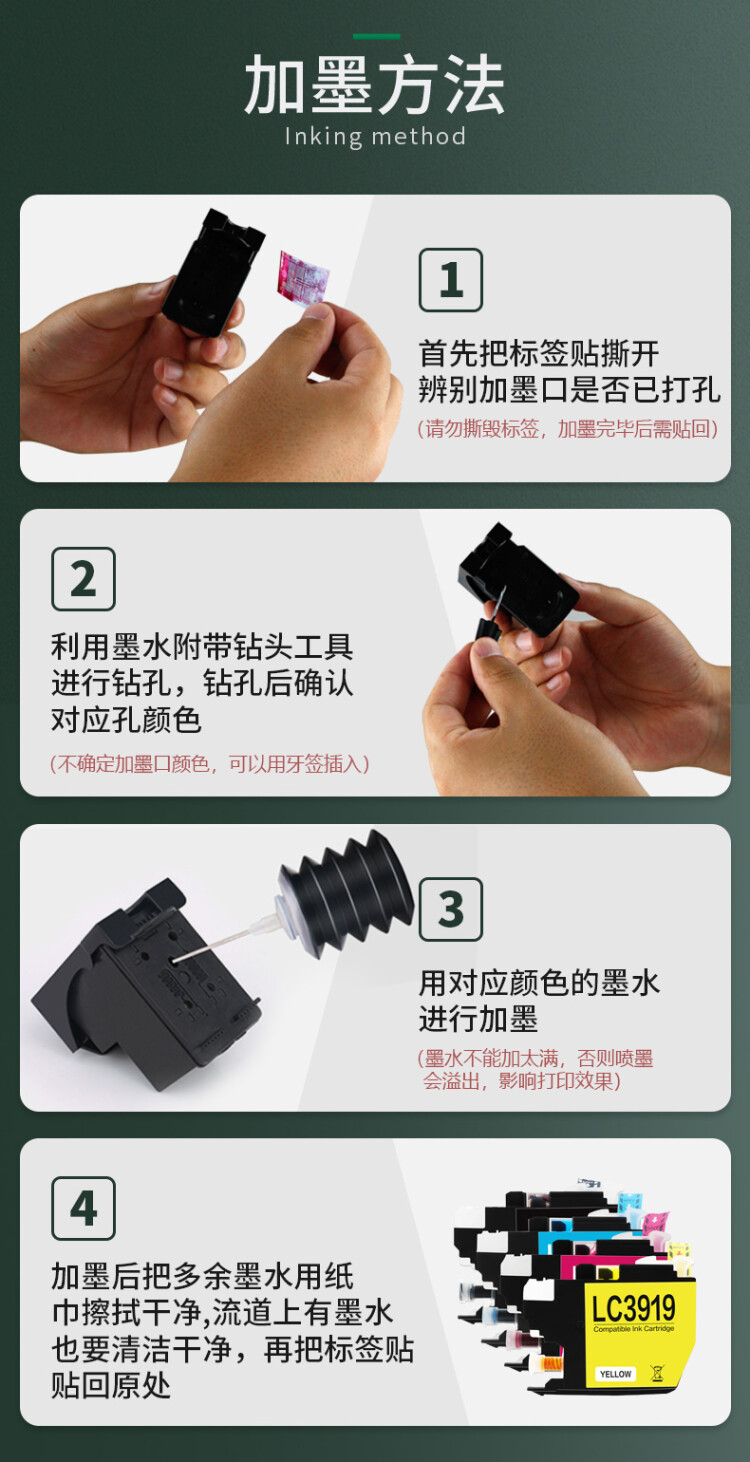 加墨方法
Inking method

1
首先把标签贴撕开
辨别加墨口是否已打孔
（请勿撕毁标签，加墨完毕后需贴回）

2
利用墨水附带钻头工具
进行钻孔，钻孔后确认
对应孔颜色
（不确定加墨口颜色，可以用牙签插入）

3
用对应颜色的墨水
进行加墨
（墨水不能加太满，否则喷墨
会溢出，影响打印效果）

4
加墨后把多余墨水用纸
巾擦拭干净,流道上有墨水
也要清洁干净，再把标签贴
贴回原处

LC3919
Compatible Ink Cartridge
YELLOW