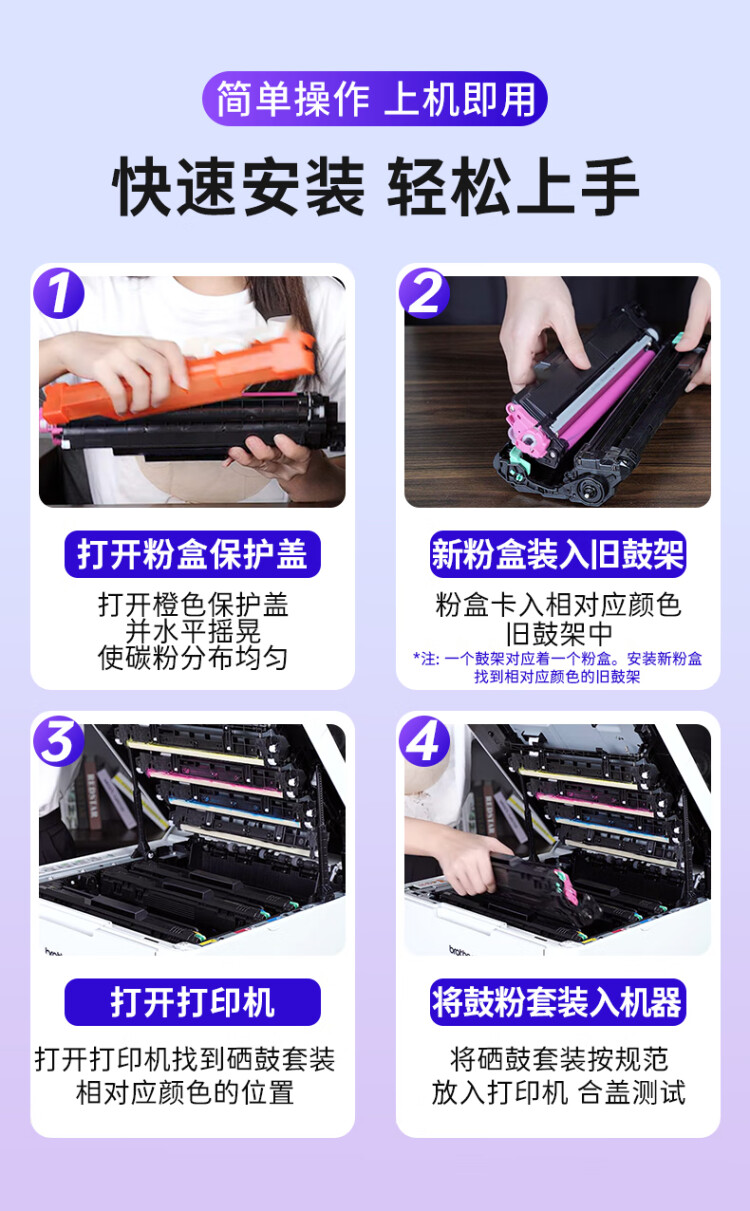 简单操作 上机即用

快速安装 轻松上手

1

打开粉盒保护盖

打开橙色保护盖
并水平摇晃
使碳粉分布均匀

2

新粉盒装入旧鼓架

粉盒卡入相对应颜色
旧鼓架中

*注: 一个鼓架对应着一个粉盒。安装新粉盒找到相对应颜色的旧鼓架

3

打开打印机

打开打印机找到硒鼓套装
相对应颜色的位置

4

将鼓粉套装入机器

将硒鼓套装按规范
放入打印机 合盖测试