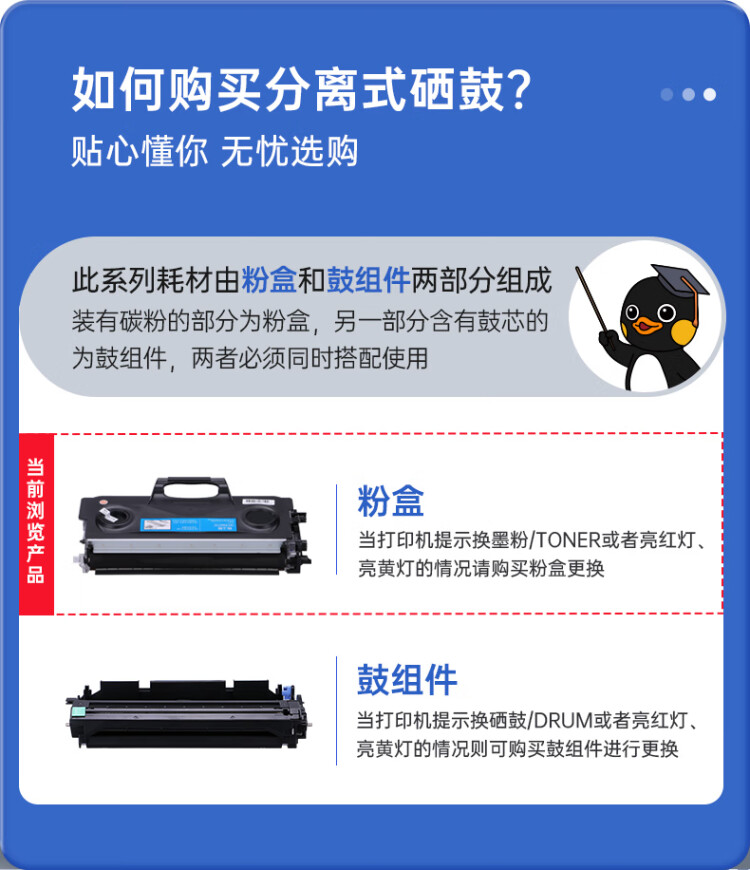 如何购买分离式硒鼓?
贴心懂你 无忧选购

此系列耗材由粉盒和鼓组件两部分组成
装有碳粉的部分为粉盒，另一部分含有鼓芯的为鼓组件，两者必须同时搭配使用

当前浏览产品

粉盒
当打印机提示换墨粉/TONER或者亮红灯、亮黄灯的情况请购买粉盒更换

鼓组件
当打印机提示换硒鼓/DRUM或者亮红灯、亮黄灯的情况则可购买鼓组件进行更换