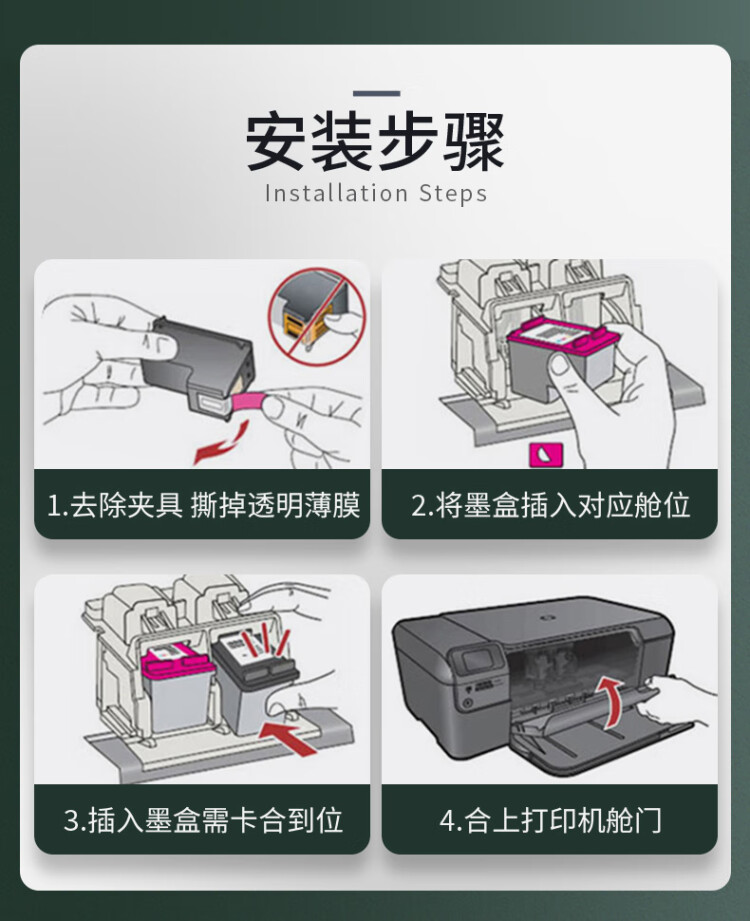 安装步骤
Installation Steps

1.去除夹具 撕掉透明薄膜

2.将墨盒插入对应舱位

3.插入墨盒需卡合到位

4.合上打印机舱门