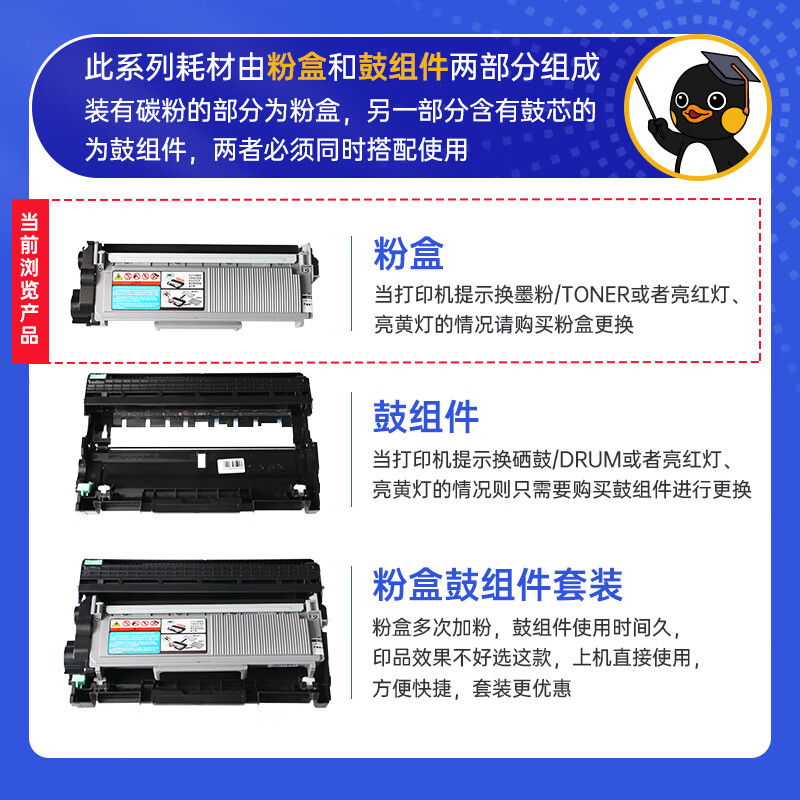 此系列耗材由粉盒和鼓组件两部分组成
装有碳粉的部分为粉盒，另一部分含有鼓芯的为鼓组件，两者必须同时搭配使用

当前浏览产品

粉盒
当打印机提示换墨粉/TONER或者亮红灯、亮黄灯的情况请购买粉盒更换

鼓组件
当打印机提示换硒鼓/DRUM或者亮红灯、亮黄灯的情况则只需要购买鼓组件进行更换

粉盒鼓组件套装
粉盒多次加粉，鼓组件使用时间久，印品效果不好选这款，上机直接使用，方便快捷，套装更优惠