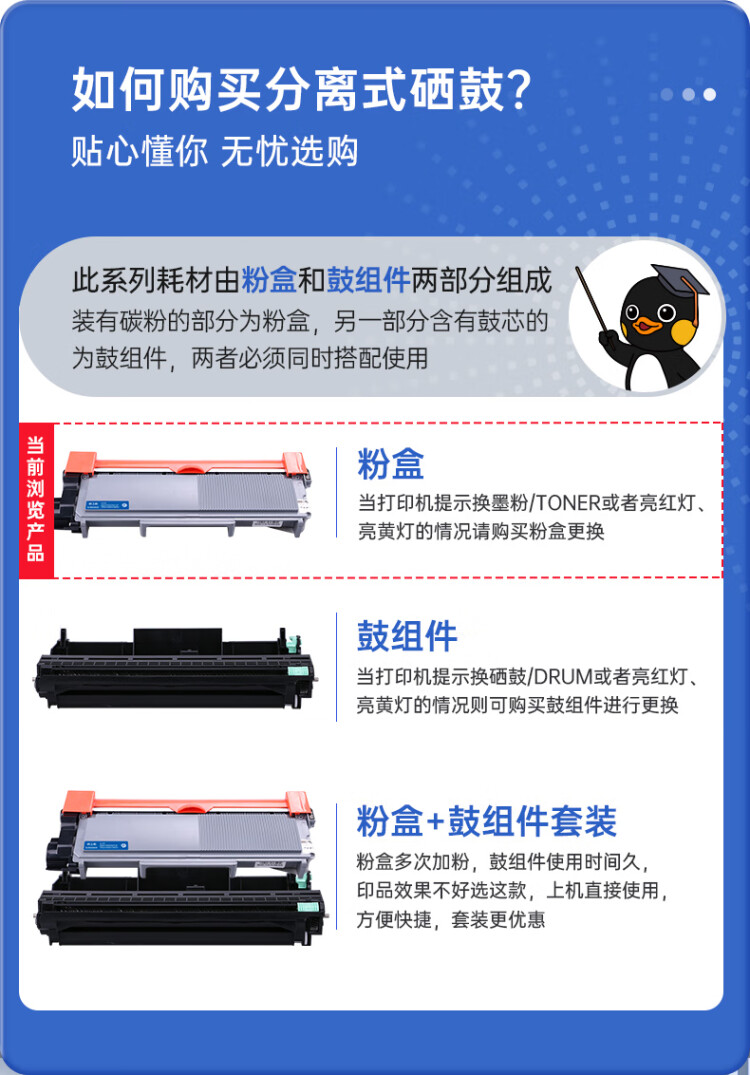 如何购买分离式硒鼓?
贴心懂你 无忧选购

此系列耗材由粉盒和鼓组件两部分组成
装有碳粉的部分为粉盒，另一部分含有鼓芯的为鼓组件，两者必须同时搭配使用

当前浏览产品

粉盒
当打印机提示换墨粉/TONER或者亮红灯、亮黄灯的情况请购买粉盒更换

鼓组件
当打印机提示换硒鼓/DRUM或者亮红灯、亮黄灯的情况则可购买鼓组件进行更换

粉盒+鼓组件套装
粉盒多次加粉，鼓组件使用时间久，印品效果不好选这款，上机直接使用，方便快捷，套装更优惠