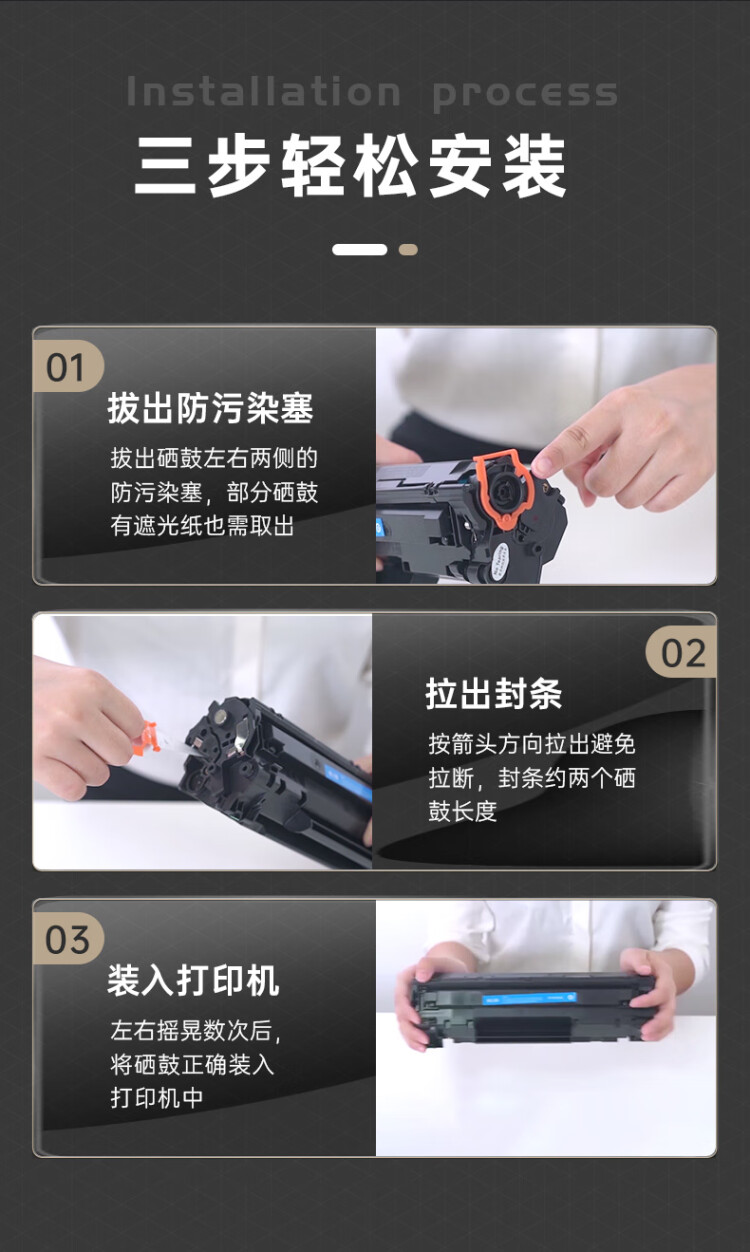 Installation process

三步轻松安装

01

拔出防污染塞

拔出硒鼓左右两侧的防污染塞，部分硒鼓有遮光纸也需取出

02

拉出封条

按箭头方向拉出避免拉断，封条约两个硒鼓长度

03

装入打印机

左右摇晃数次后，将硒鼓正确装入打印机中