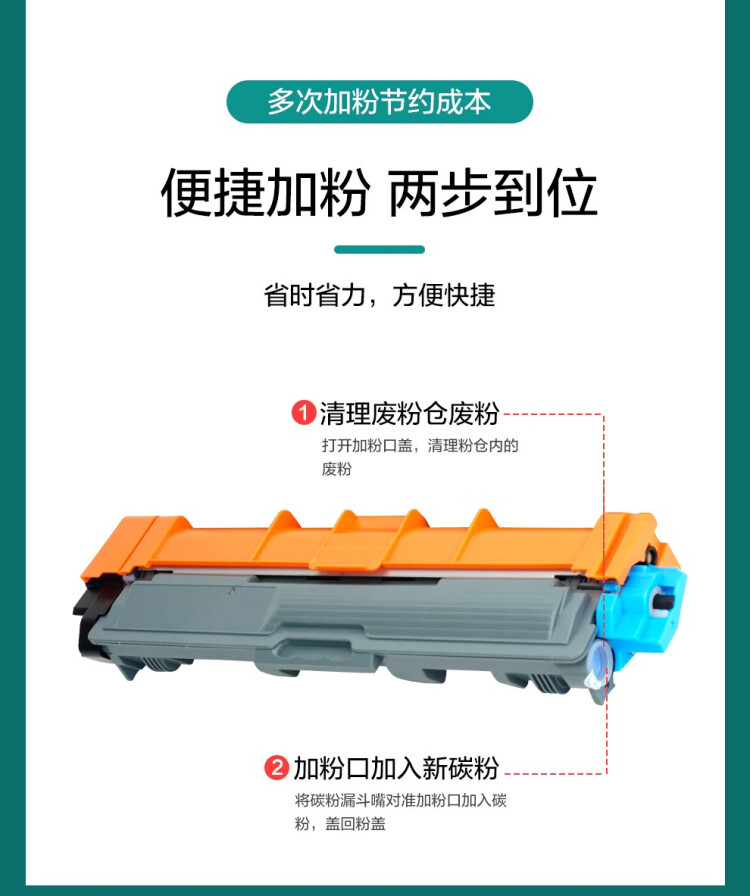 多次加粉节约成本

便捷加粉 两步到位

省时省力，方便快捷

1 清理废粉仓废粉

打开加粉口盖，清理粉仓内的废粉

2 加粉口加入新碳粉

将碳粉漏斗嘴对准加粉口加入碳粉，盖回粉盖