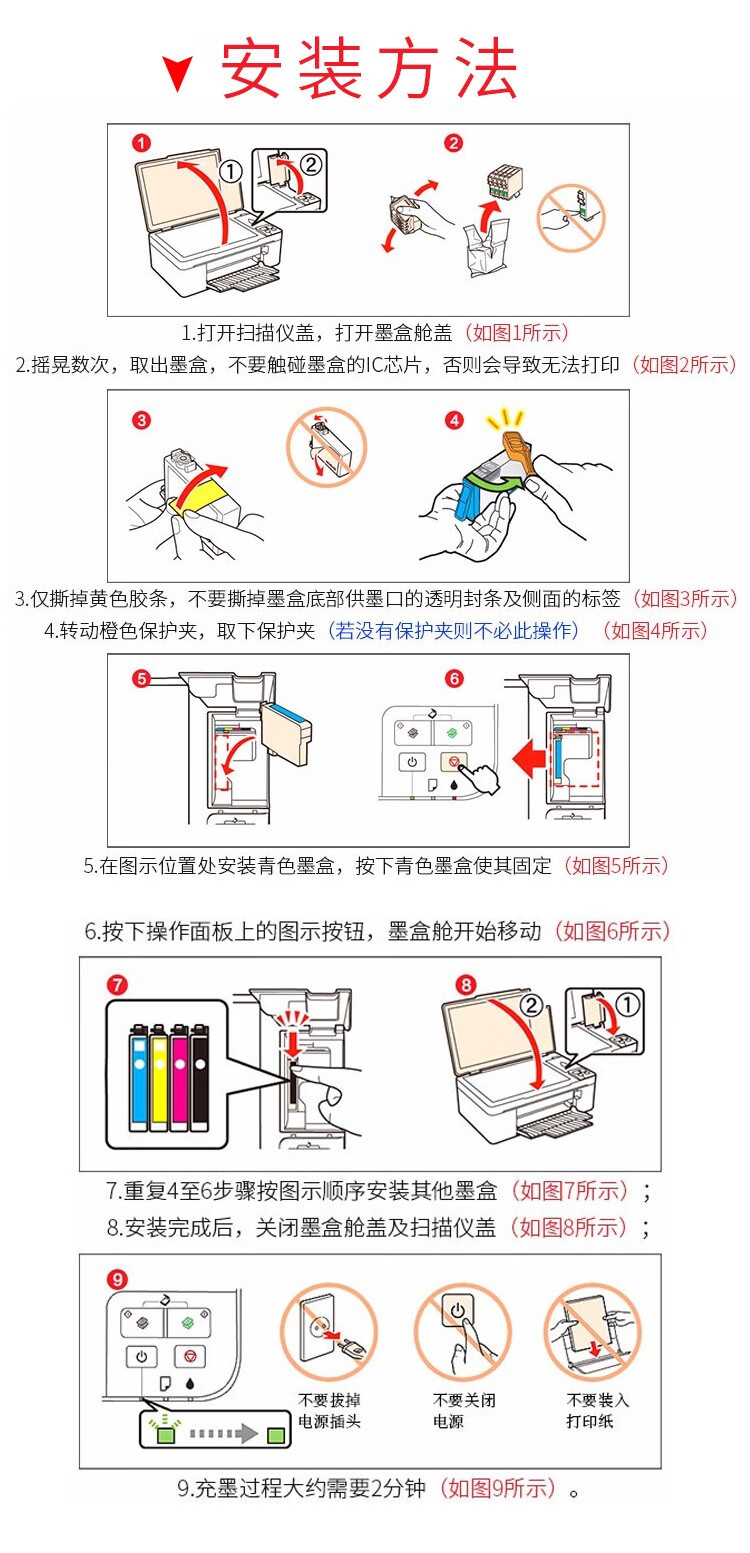 安装方法

1 ① ② 2

1.打开扫描仪盖，打开墨盒舱盖（如图1所示）
2.摇晃数次，取出墨盒，不要触碰墨盒的IC芯片，否则会导致无法打印（如图2所示）

3 4

3.仅撕掉黄色胶条，不要撕掉墨盒底部供墨口的透明封条及侧面的标签（如图3所示）
4.转动橙色保护夹，取下保护夹（若没有保护夹则不必此操作）（如图4所示）

5 6

5.在图示位置处安装青色墨盒，按下青色墨盒使其固定（如图5所示）

6.按下操作面板上的图示按钮，墨盒舱开始移动（如图6所示）

7 8 ② ①

7.重复4至6步骤按图示顺序安装其他墨盒（如图7所示）；
8.安装完成后，关闭墨盒舱盖及扫描仪盖（如图8所示）；

9

不要拔掉电源插头

不要关闭电源

不要装入打印纸

9.充墨过程大约需要2分钟（如图9所示）。