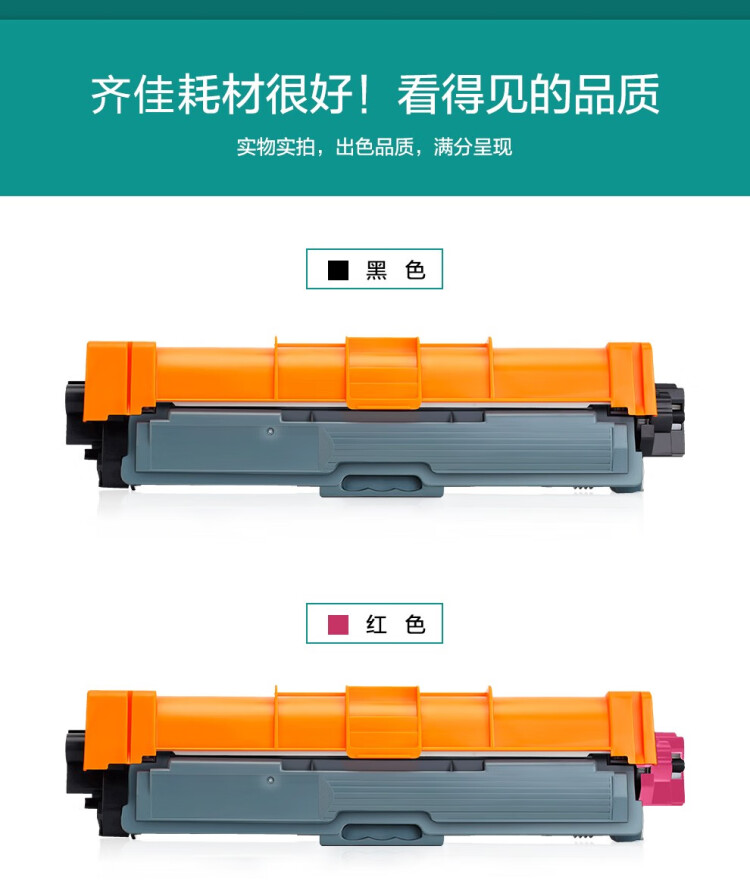 齐佳耗材很好！看得见的品质

实物实拍，出色品质，满分呈现

黑 色

红 色