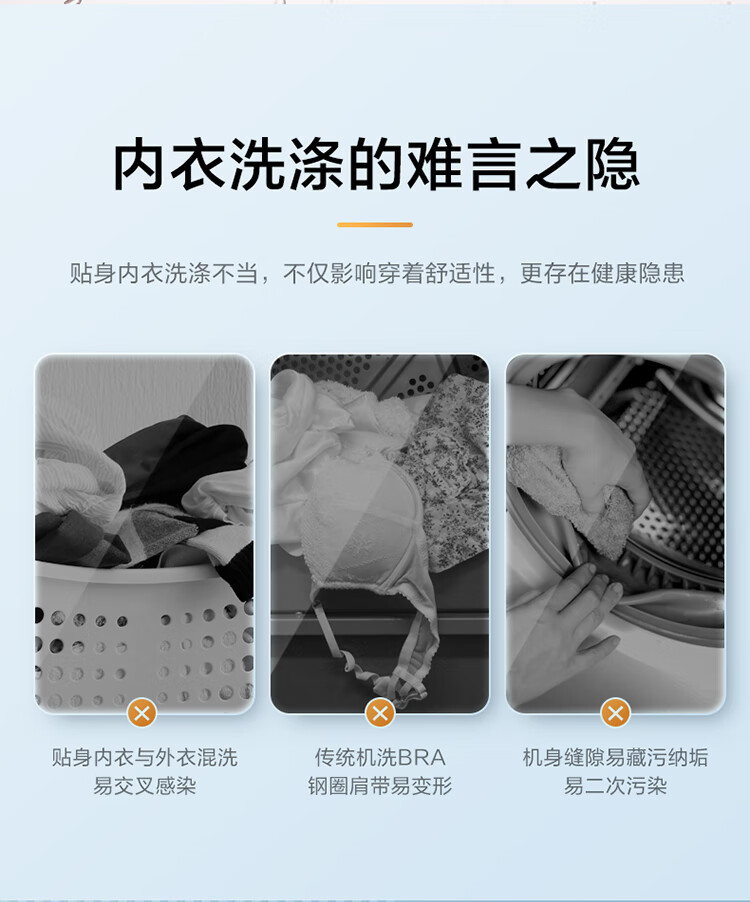 内衣洗涤的难言之隐

贴身内衣洗涤不当，不仅影响穿着舒适性，更存在健康隐患

贴身内衣与外衣混洗
易交叉感染

传统机洗BRA
钢圈肩带易变形

机身缝隙易藏污纳垢
易二次污染