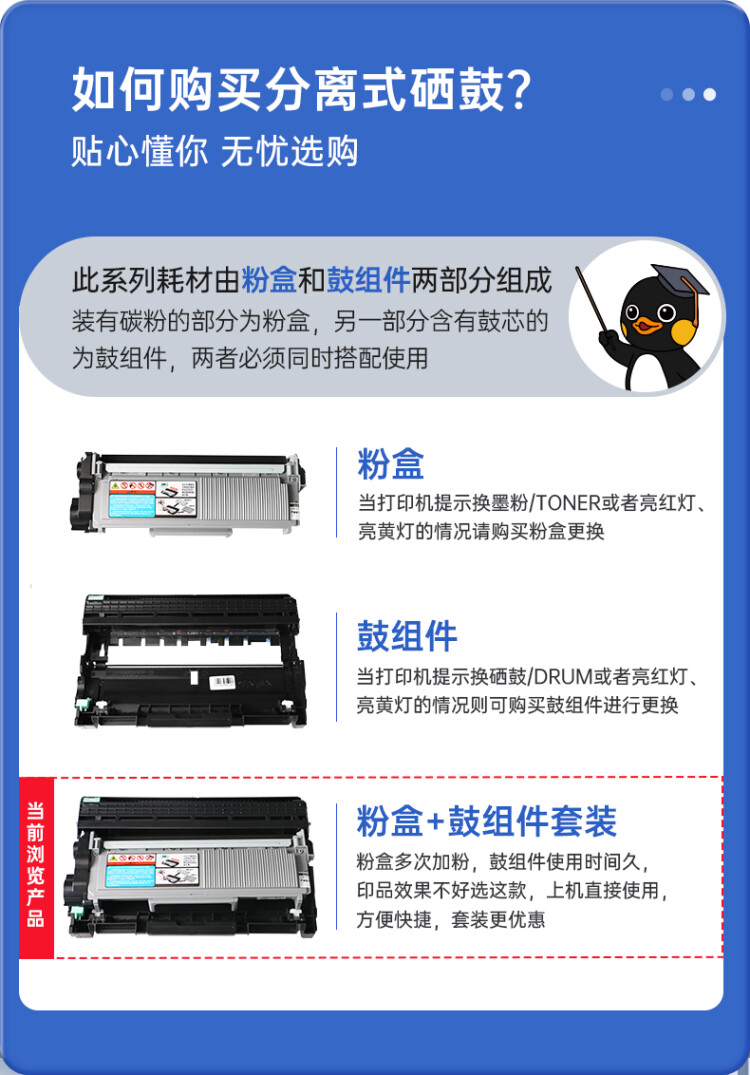 如何购买分离式硒鼓?
贴心懂你 无忧选购

此系列耗材由粉盒和鼓组件两部分组成
装有碳粉的部分为粉盒，另一部分含有鼓芯的为鼓组件，两者必须同时搭配使用

粉盒
当打印机提示换墨粉/TONER或者亮红灯、亮黄灯的情况请购买粉盒更换

鼓组件
当打印机提示换硒鼓/DRUM或者亮红灯、亮黄灯的情况则可购买鼓组件进行更换

当前浏览产品

粉盒+鼓组件套装
粉盒多次加粉，鼓组件使用时间久，印品效果不好选这款，上机直接使用，方便快捷，套装更优惠