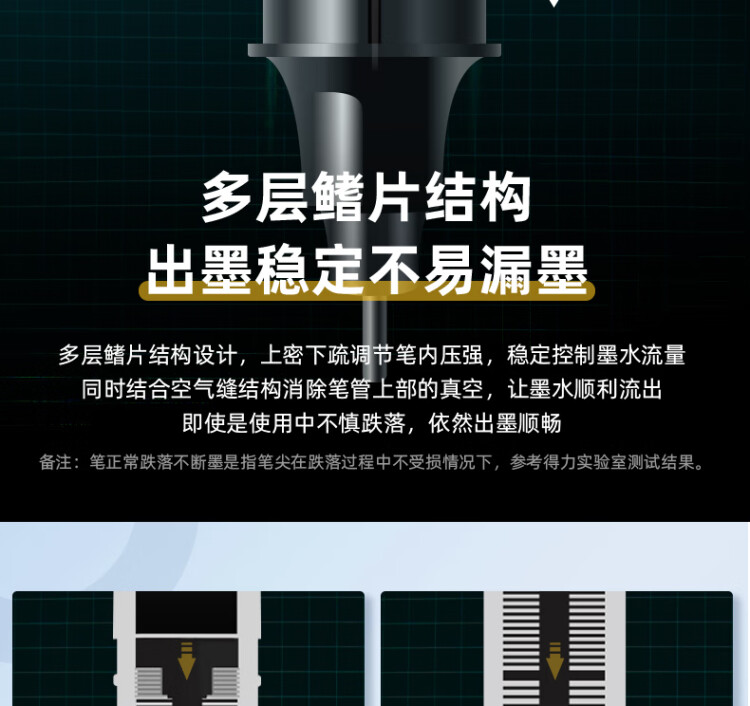 多层鳍片结构
出墨稳定不易漏墨

多层鳍片结构设计，上密下疏调节笔内压强，稳定控制墨水流量
同时结合空气缝结构消除笔管上部的真空，让墨水顺利流出
即使是使用中不慎跌落，依然出墨顺畅

备注：笔正常跌落不断墨是指笔尖在跌落过程中不受损情况下，参考得力实验室测试结果。