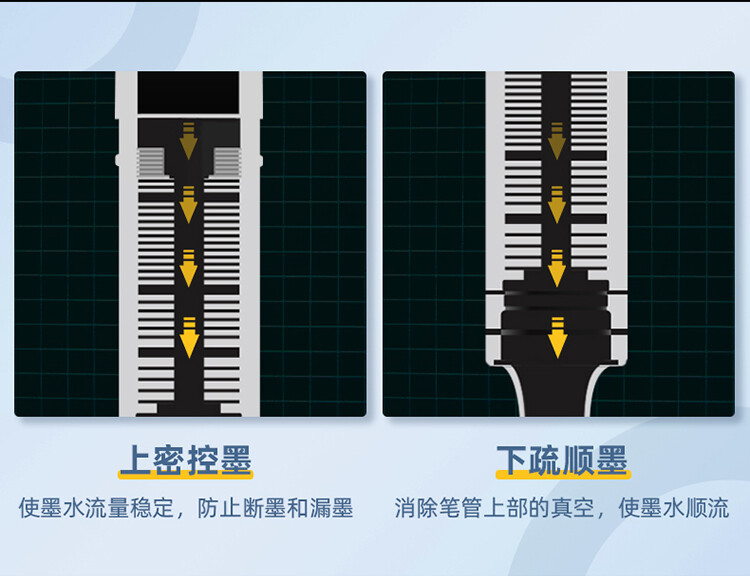 上密控墨

使墨水流量稳定，防止断墨和漏墨

下疏顺墨

消除笔管上部的真空，使墨水顺流