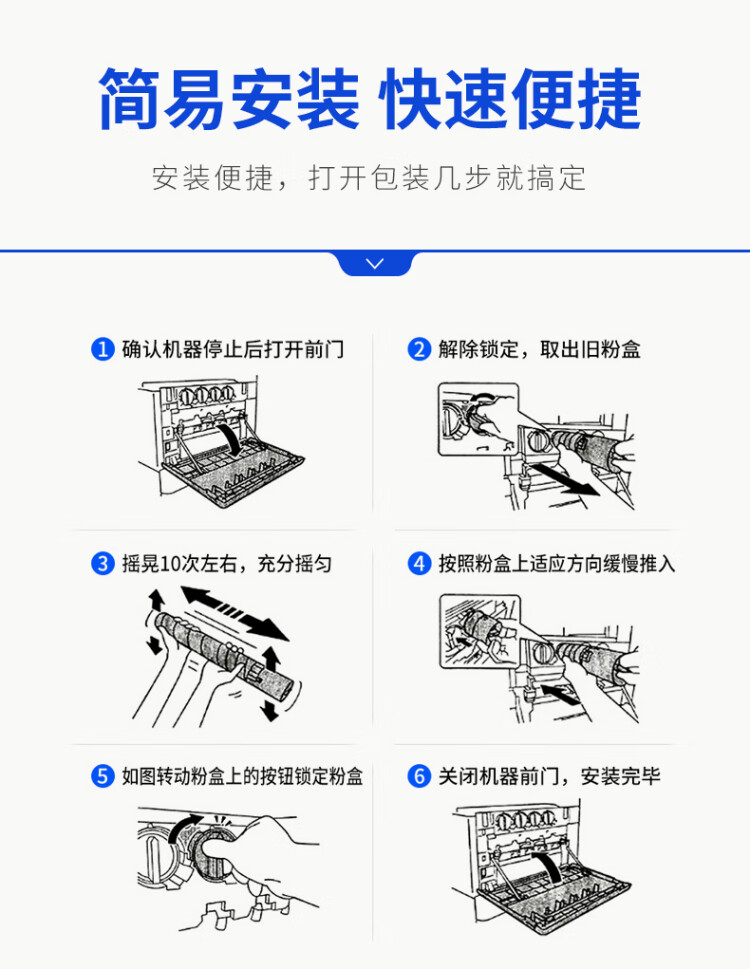 简易安装 快速便捷

安装便捷，打开包装几步就搞定

1 确认机器停止后打开前门

2 解除锁定，取出旧粉盒

3 摇晃10次左右，充分摇匀

4 按照粉盒上适应方向缓慢推入

5 如图转动粉盒上的按钮锁定粉盒

6 关闭机器前门，安装完毕