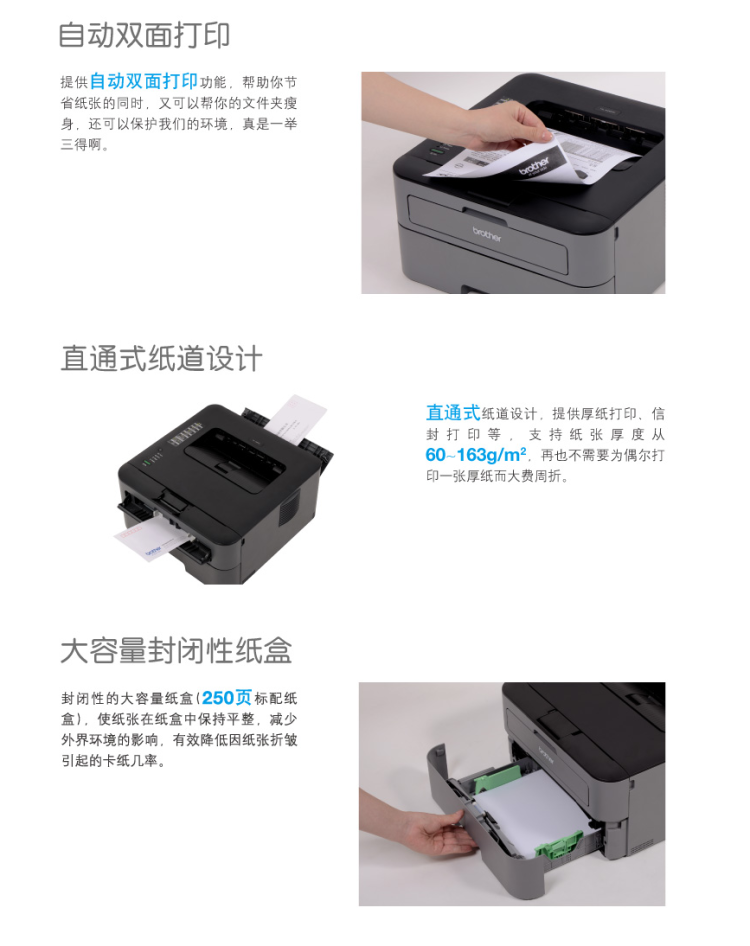 自动双面打印

提供自动双面打印功能，帮助你节省纸张的同时，又可以帮你的文件夹瘦身，还可以保护我们的环境，真是一举三得啊。

brother

brother

直通式纸道设计

直通式纸道设计，提供厚纸打印、信封打印等，支持纸张厚度从60~163g/m²，再也不需要为偶尔打印一张厚纸而大费周折。

大容量封闭性纸盒

封闭性的大容量纸盒(250页标配纸盒)，使纸张在纸盒中保持平整，减少外界环境的影响，有效降低因纸张折皱引起的卡纸几率。