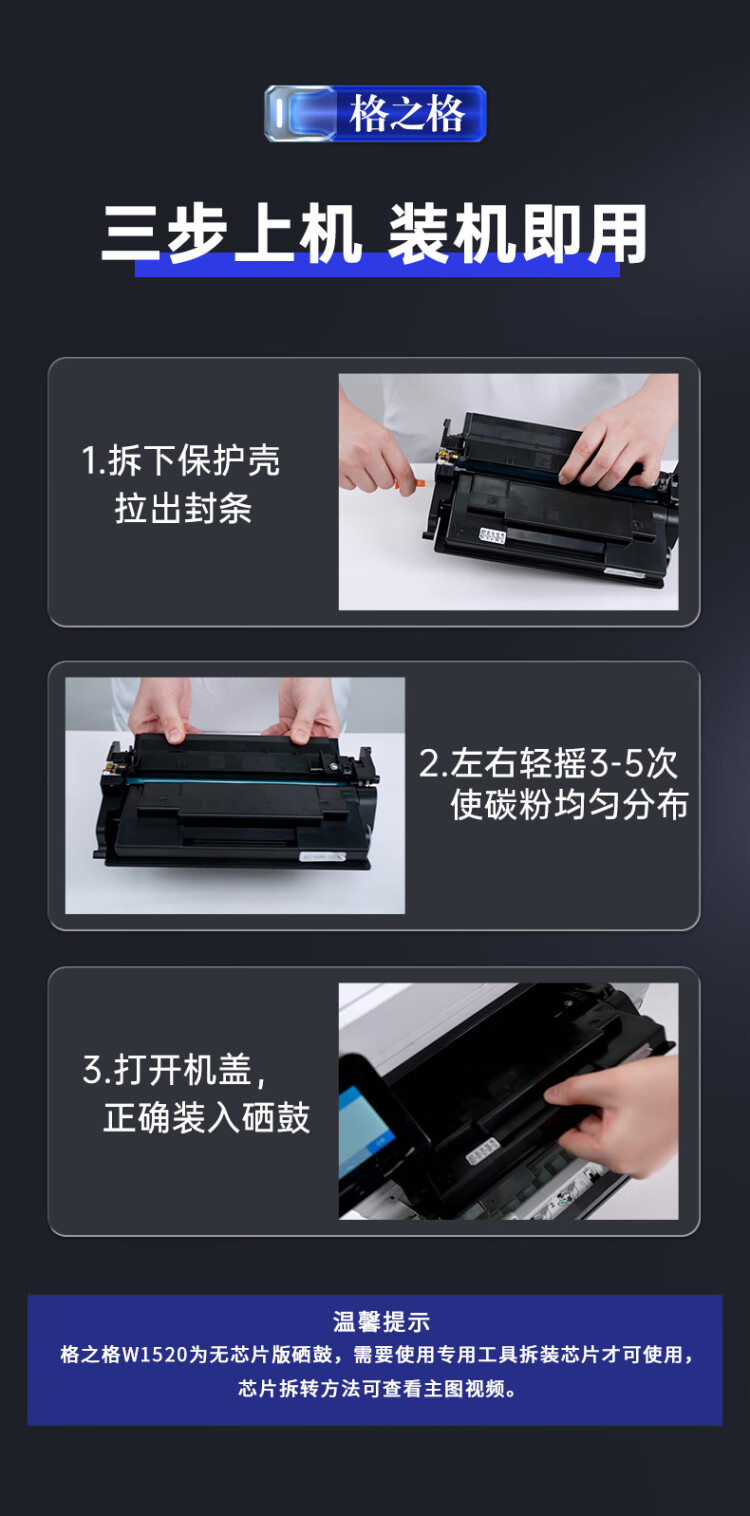 格之格

三步上机 装机即用

1.拆下保护壳
拉出封条

2.左右轻摇3-5次
使碳粉均匀分布

3.打开机盖，
正确装入硒鼓

温馨提示
格之格W1520为无芯片版硒鼓，需要使用专用工具拆装芯片才可使用，芯片拆转方法可查看主图视频。