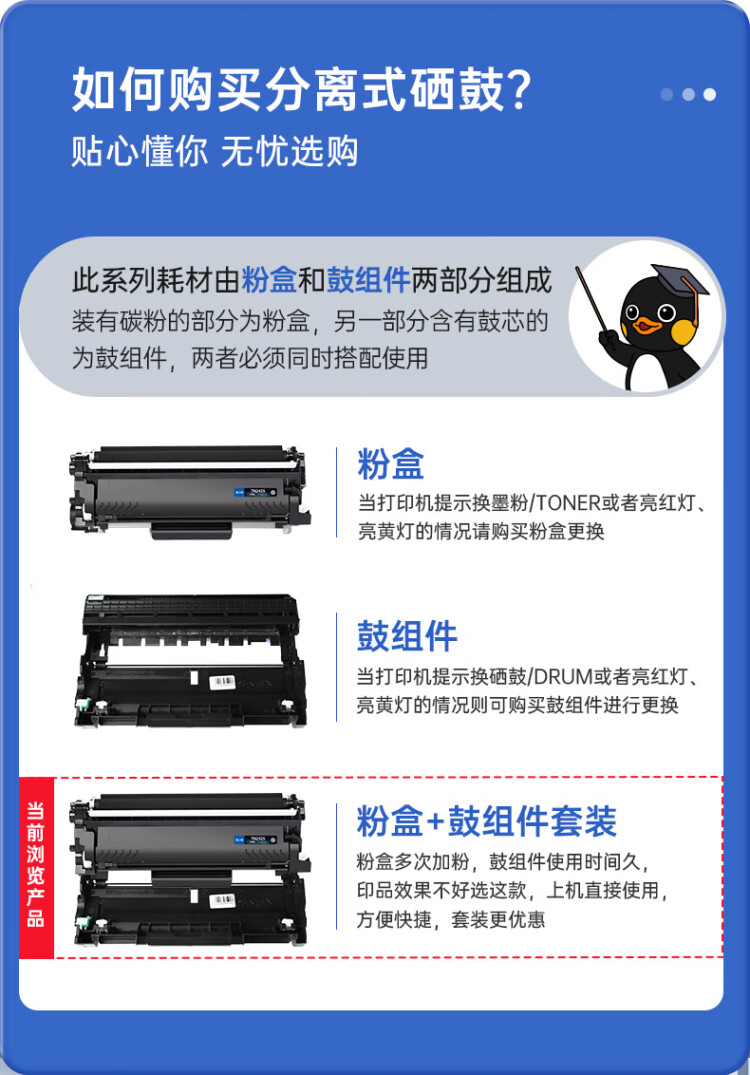 如何购买分离式硒鼓?
贴心懂你 无忧选购

此系列耗材由粉盒和鼓组件两部分组成
装有碳粉的部分为粉盒，另一部分含有鼓芯的为鼓组件，两者必须同时搭配使用

粉盒
当打印机提示换墨粉/TONER或者亮红灯、亮黄灯的情况请购买粉盒更换

鼓组件
当打印机提示换硒鼓/DRUM或者亮红灯、亮黄灯的情况则可购买鼓组件进行更换

当前浏览产品

粉盒+鼓组件套装
粉盒多次加粉，鼓组件使用时间久，印品效果不好选这款，上机直接使用，方便快捷，套装更优惠