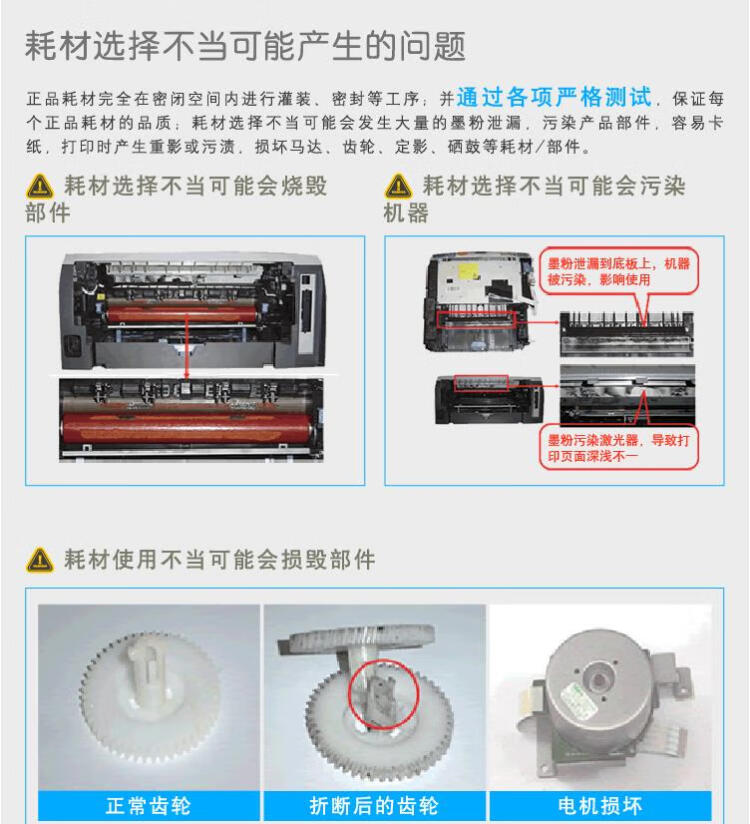 耗材选择不当可能产生的问题

正品耗材完全在密闭空间内进行灌装、密封等工序；并通过各项严格测试，保证每个正品耗材的品质；耗材选择不当可能会发生大量的墨粉泄漏，污染产品部件，容易卡纸，打印时产生重影或污渍，损坏马达、齿轮、定影、硒鼓等耗材/部件。

耗材选择不当可能会烧毁部件

耗材选择不当可能会污染机器

墨粉泄漏到底板上，机器被污染，影响使用

墨粉污染激光器，导致打印页面深浅不一

耗材使用不当可能会损毁部件

正常齿轮

折断后的齿轮

电机损坏