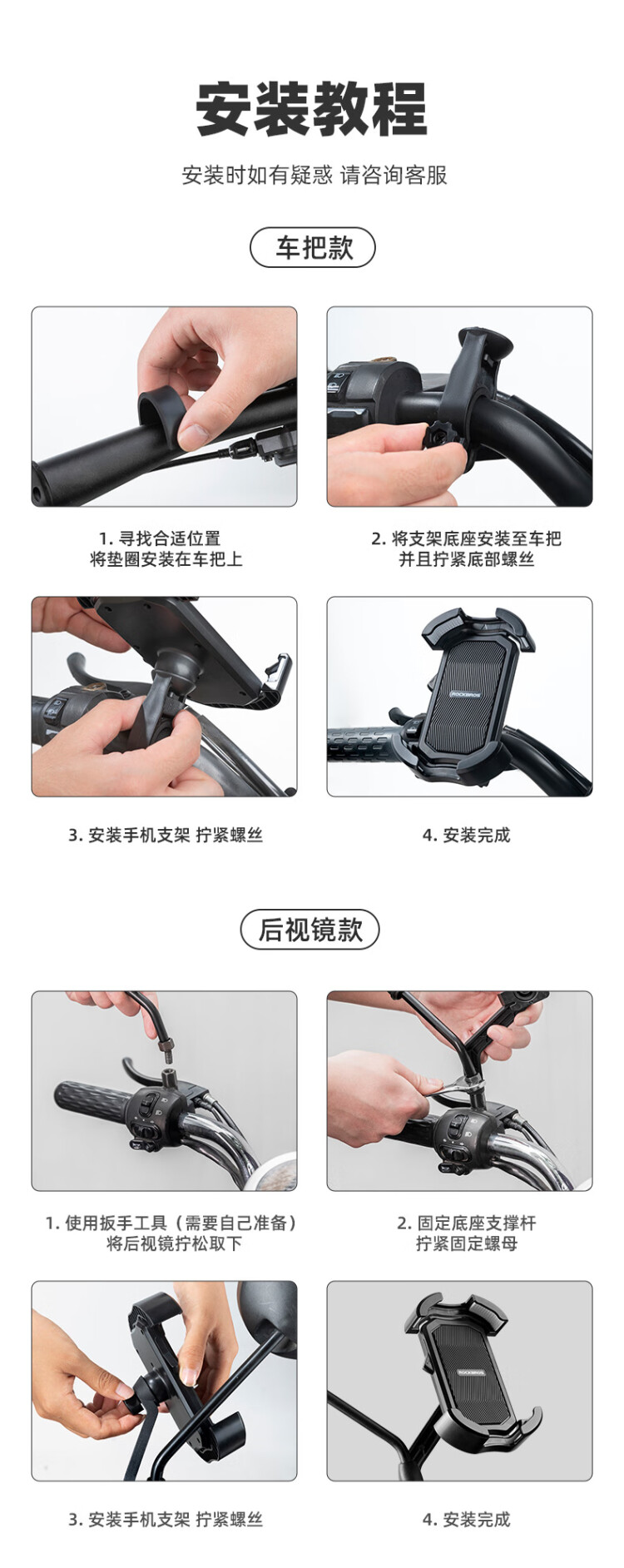 安装教程

安装时如有疑惑 请咨询客服

车把款

1. 寻找合适位置
将垫圈安装在车把上

2. 将支架底座安装至车把
并且拧紧底部螺丝

ROCKBROS

3. 安装手机支架 拧紧螺丝

4. 安装完成

后视镜款

1. 使用扳手工具（需要自己准备）
将后视镜拧松取下

2. 固定底座支撑杆
拧紧固定螺母

ROCKBROS

3. 安装手机支架 拧紧螺丝

4. 安装完成