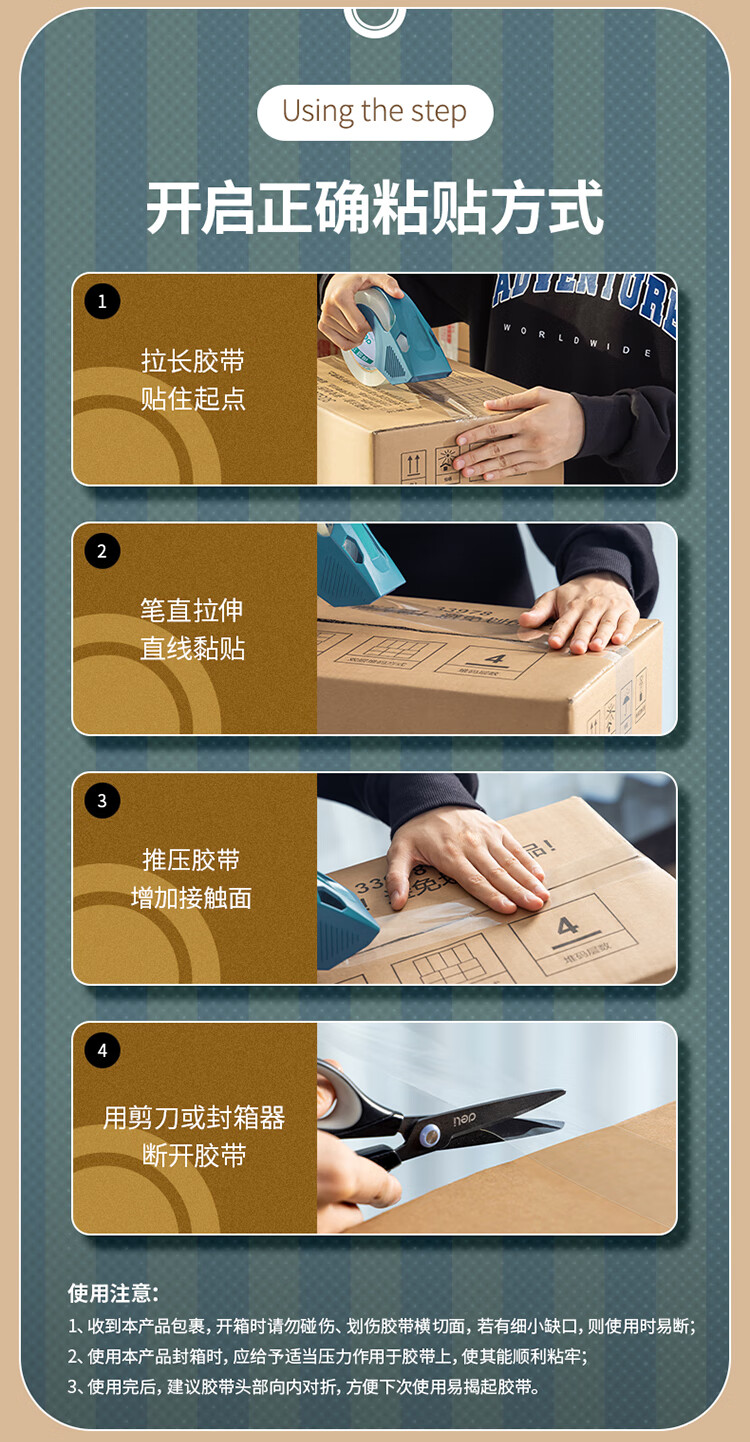 Using the step

开启正确粘贴方式

1
拉长胶带
贴住起点

ADVENTURE
WORLDWIDE

2
笔直拉伸
直线黏贴

4

3
推压胶带
增加接触面

4
堆码层数

4
用剪刀或封箱器
断开胶带

deli

使用注意:
1、收到本产品包裹,开箱时请勿碰伤、划伤胶带横切面,若有细小缺口,则使用时易断;
2、使用本产品封箱时,应给予适当压力作用于胶带上,使其能顺利粘牢;
3、使用完后,建议胶带头部向内对折,方便下次使用易揭起胶带。