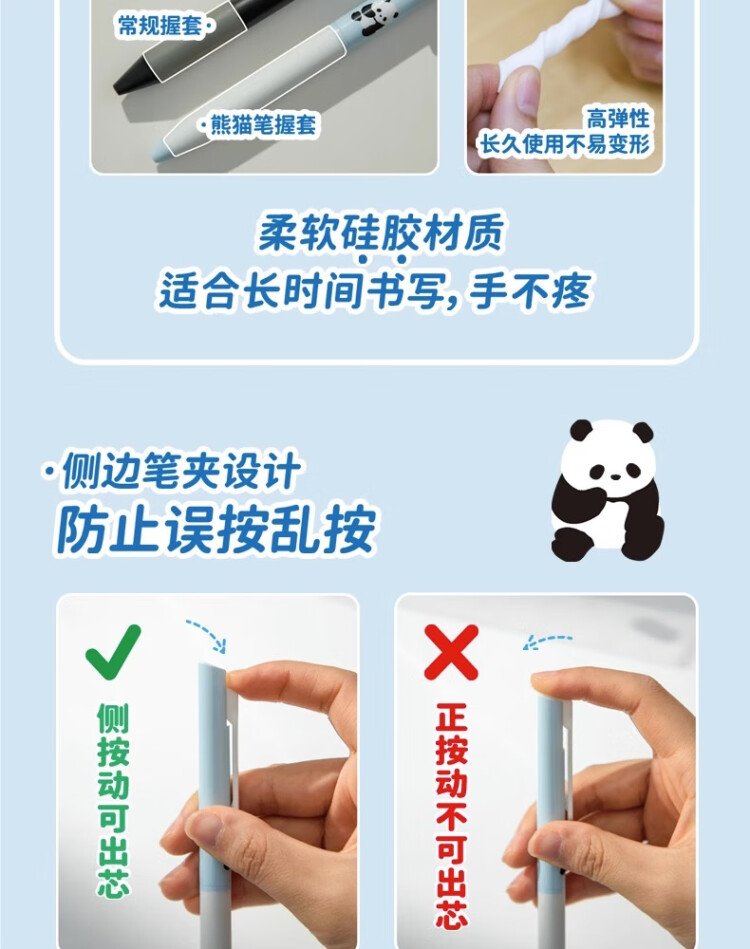 常规握套·

·熊猫笔握套

高弹性
长久使用不易变形

柔软硅胶材质
适合长时间书写，手不疼

·侧边笔夹设计
防止误按乱按

侧按动可出芯

正按动不可出芯