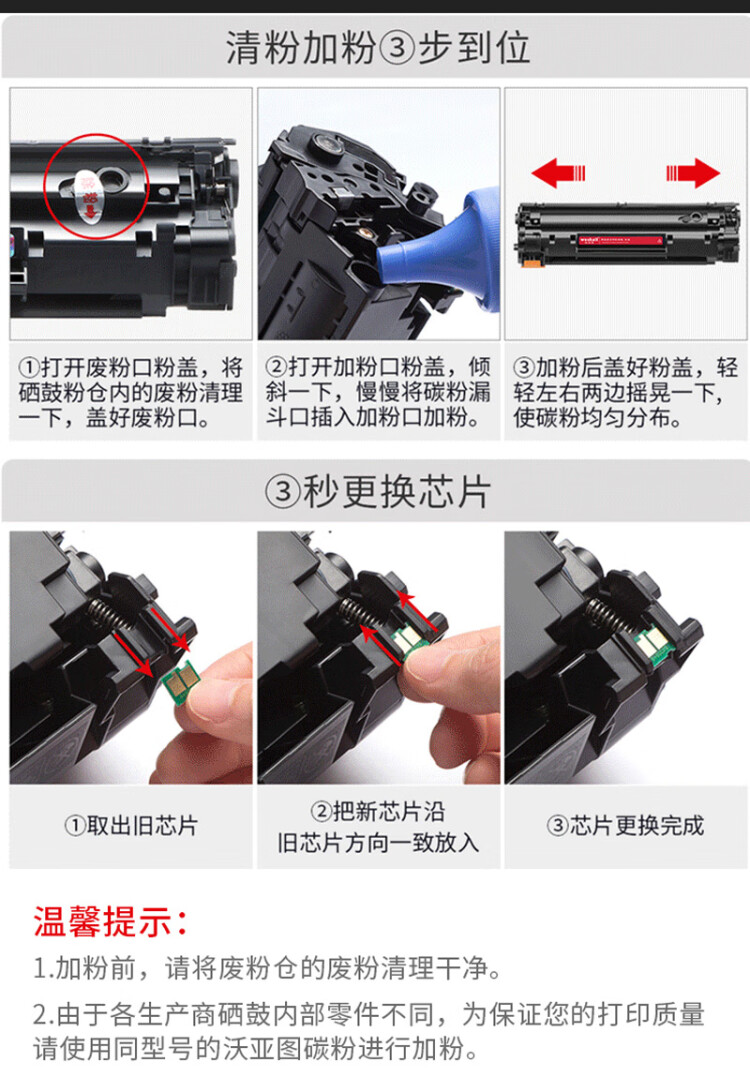 清粉加粉③步到位

①打开废粉口粉盖，将硒鼓粉仓内的废粉清理一下，盖好废粉口。

②打开加粉口粉盖，倾斜一下，慢慢将碳粉漏斗口插入加粉口加粉。

③加粉后盖好粉盖，轻轻左右两边摇晃一下，使碳粉均匀分布。

③秒更换芯片

①取出旧芯片

②把新芯片沿旧芯片方向一致放入

③芯片更换完成

温馨提示：

1.加粉前，请将废粉仓的废粉清理干净。

2.由于各生产商硒鼓内部零件不同，为保证您的打印质量请使用同型号的沃亚图碳粉进行加粉。