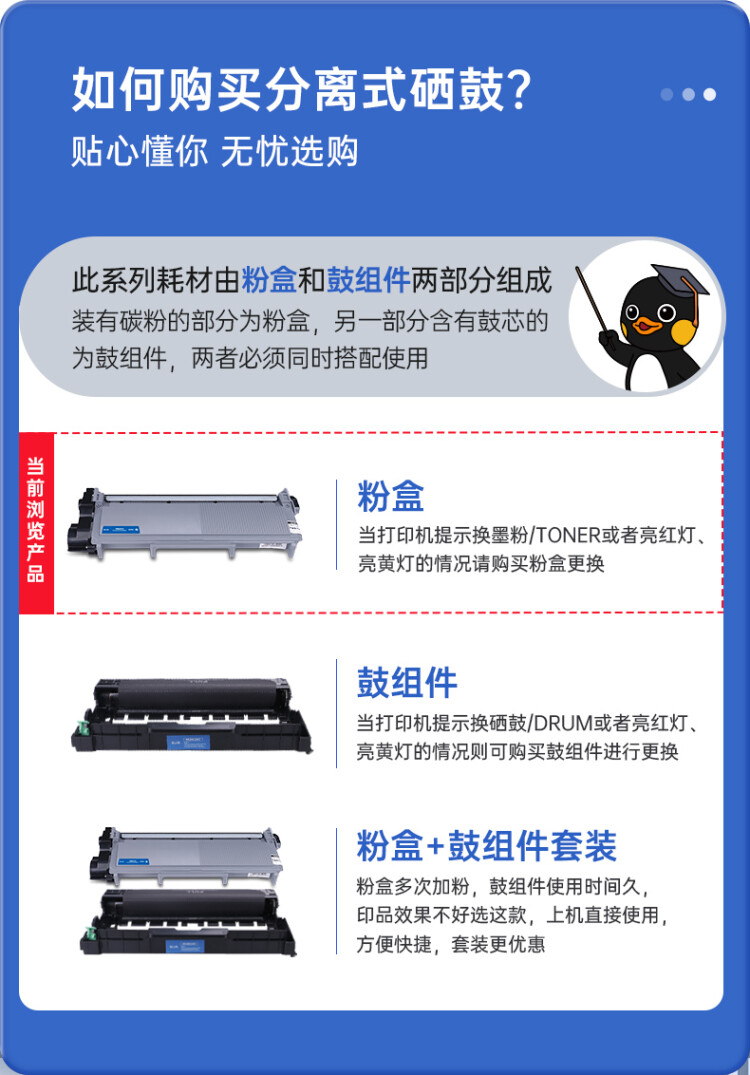 如何购买分离式硒鼓?
贴心懂你 无忧选购

此系列耗材由粉盒和鼓组件两部分组成
装有碳粉的部分为粉盒，另一部分含有鼓芯的为鼓组件，两者必须同时搭配使用

当前浏览产品

粉盒
当打印机提示换墨粉/TONER或者亮红灯、亮黄灯的情况请购买粉盒更换

鼓组件
当打印机提示换硒鼓/DRUM或者亮红灯、亮黄灯的情况则可购买鼓组件进行更换

粉盒+鼓组件套装
粉盒多次加粉，鼓组件使用时间久，印品效果不好选这款，上机直接使用，方便快捷，套装更优惠