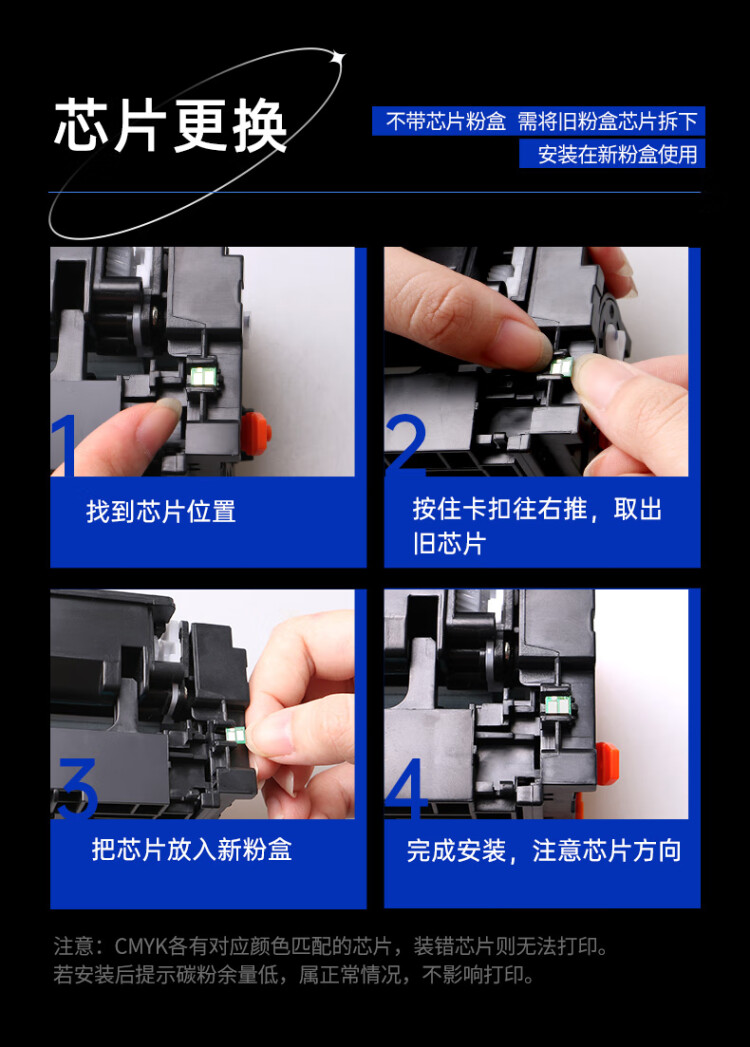 芯片更换

不带芯片粉盒 需将旧粉盒芯片拆下

安装在新粉盒使用

1

找到芯片位置

2

按住卡扣往右推，取出旧芯片

3

把芯片放入新粉盒

4

完成安装，注意芯片方向

注意：CMYK各有对应颜色匹配的芯片，装错芯片则无法打印。
若安装后提示碳粉余量低，属正常情况，不影响打印。